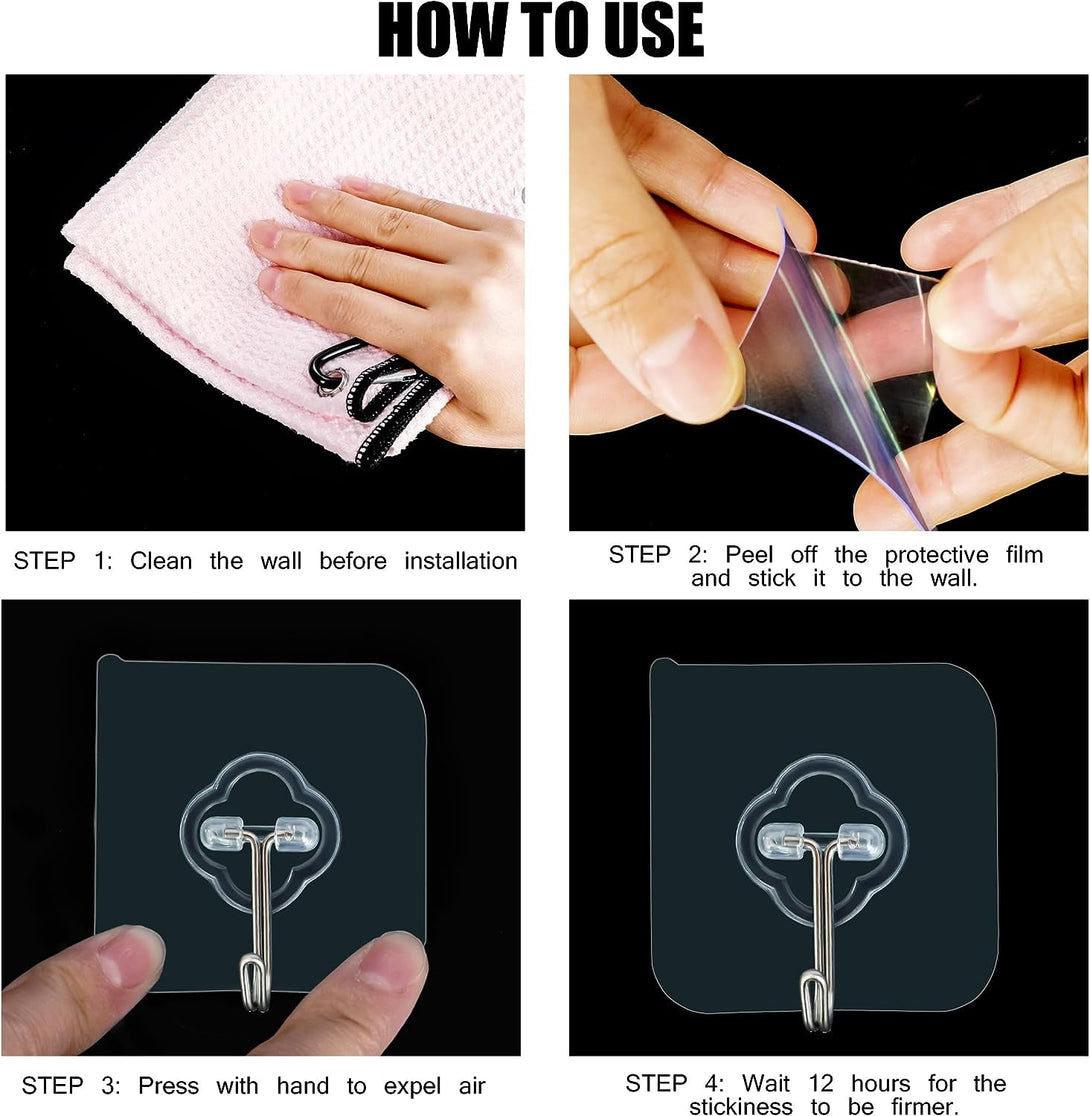 HOW TO USE

STEP 1: Clean the wall before installation

STEP 2: Peel off the protective film and stick it to the wall.

STEP 3: Press with hand to expel air

STEP 4: Wait 12 hours for the stickiness to be firmer.