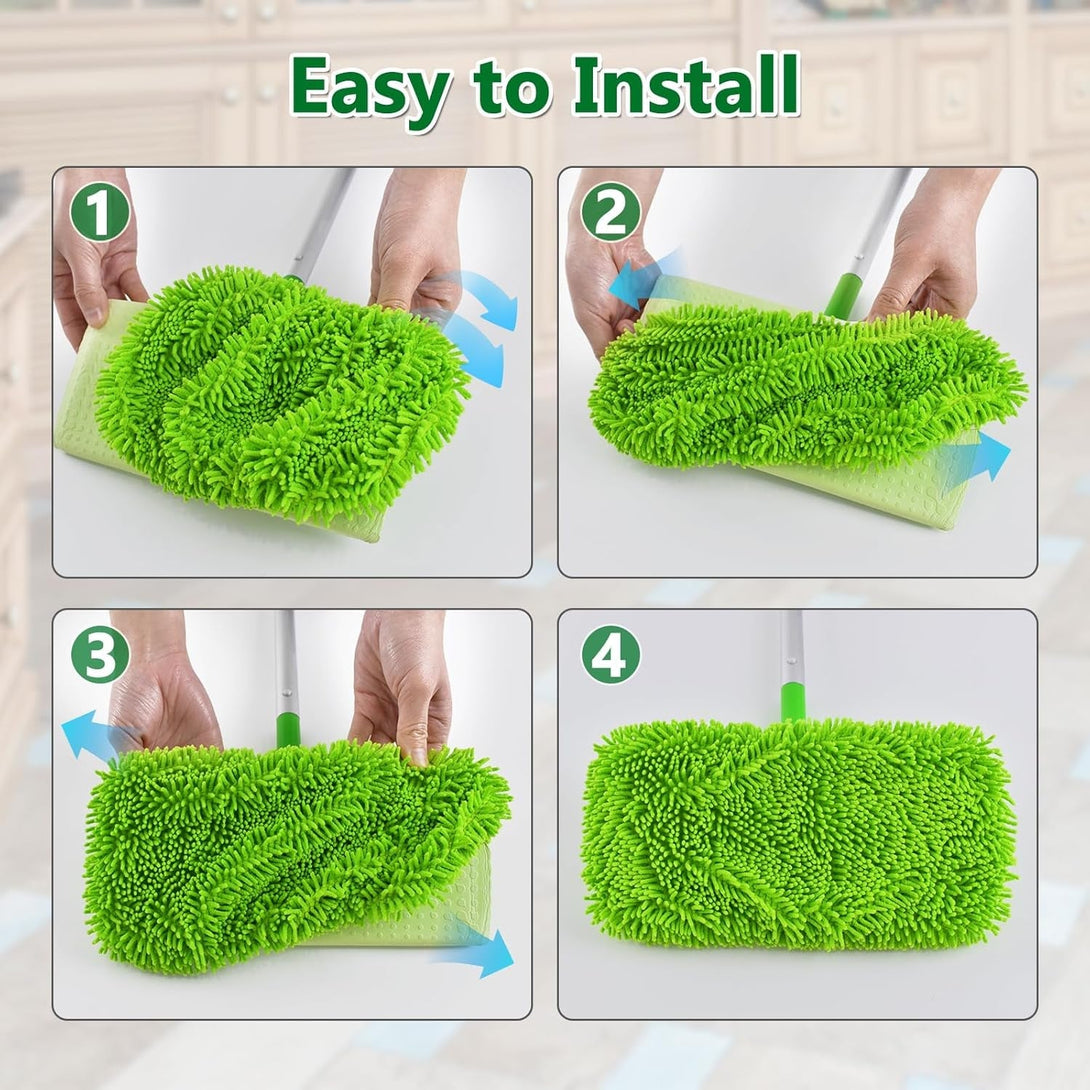 Easy to Install

1

2

3

4