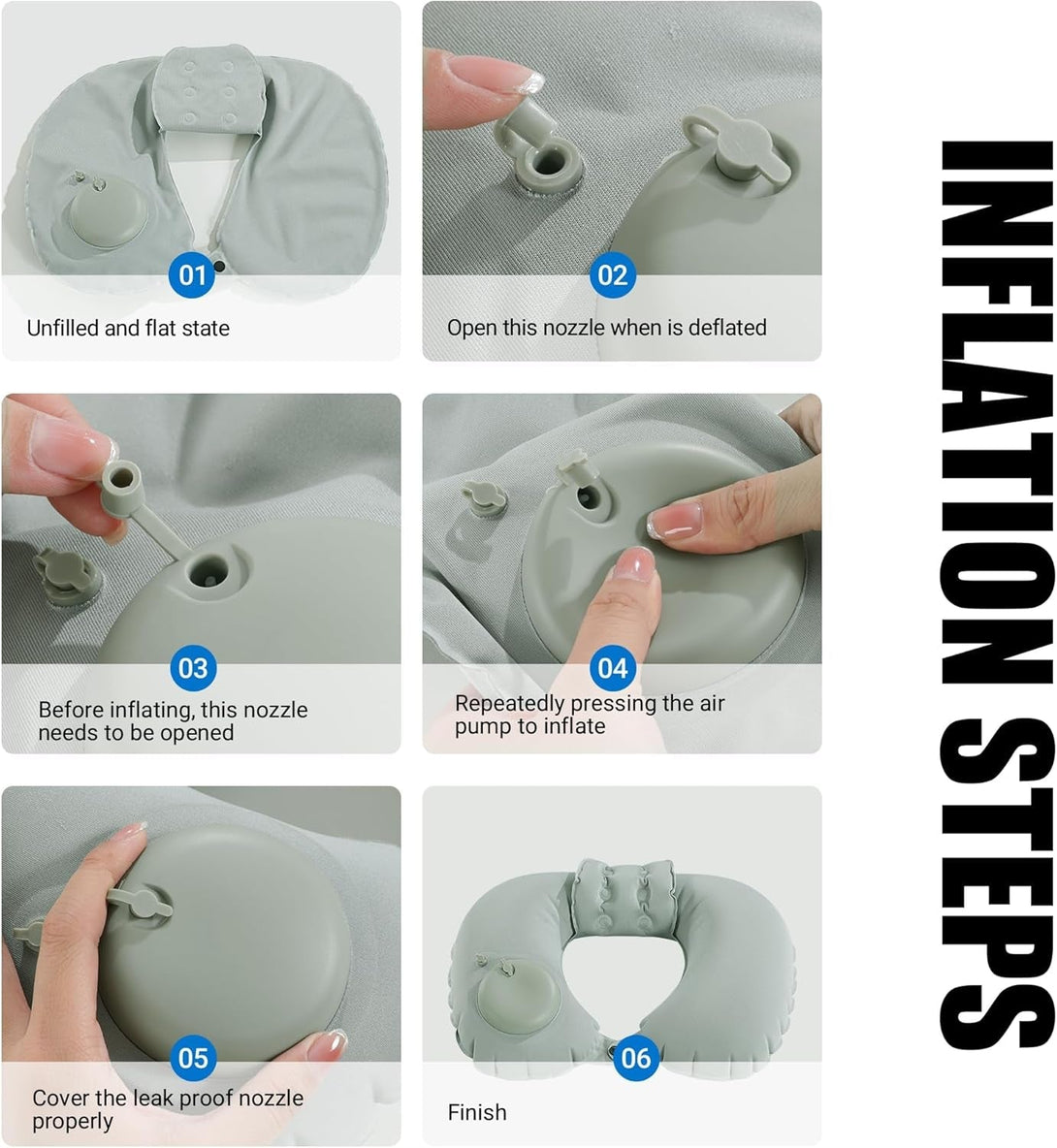 01
Unfilled and flat state

02
Open this nozzle when is deflated

03
Before inflating, this nozzle needs to be opened

04
Repeatedly pressing the air pump to inflate

05
Cover the leak proof nozzle properly

06
Finish

INFLATION STEPS