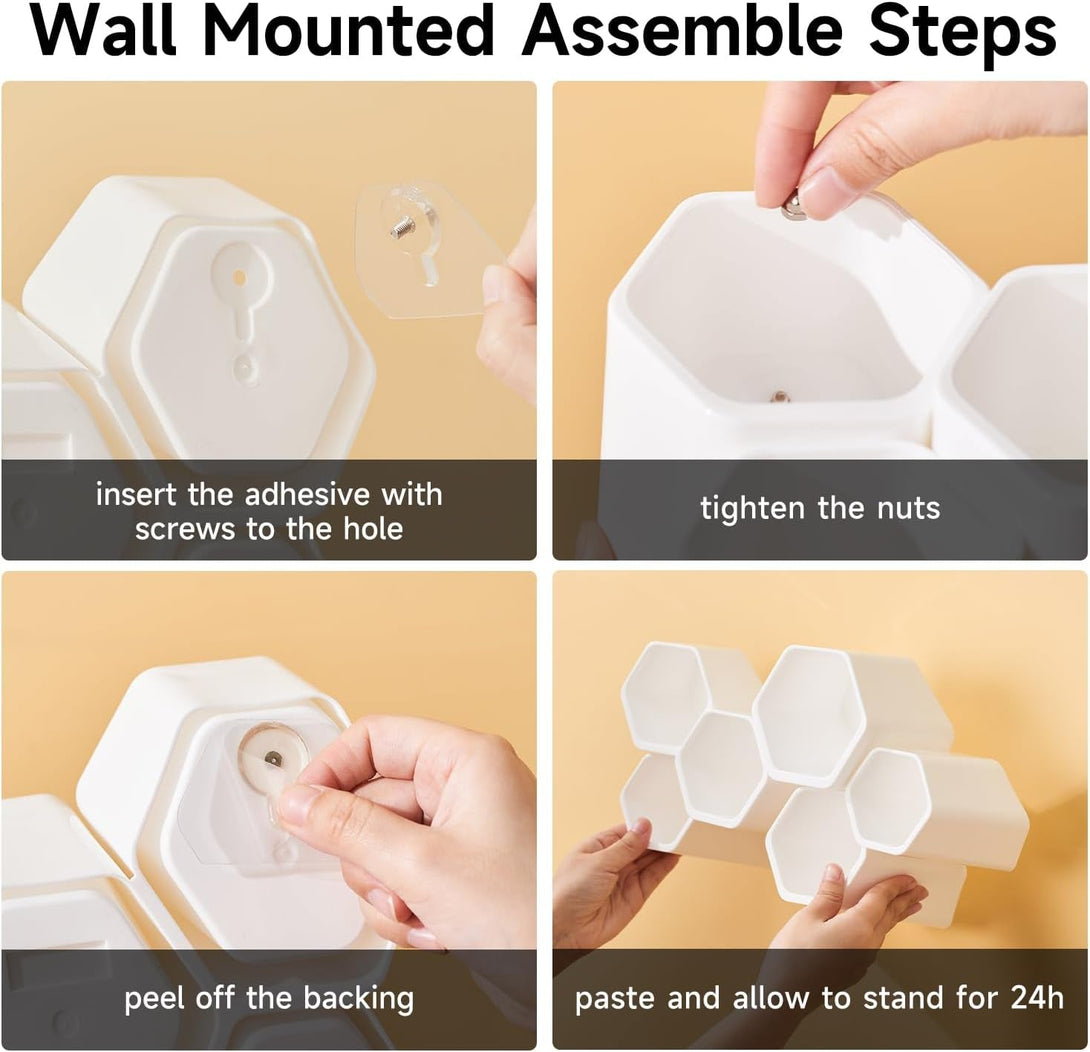 Wall Mounted Assemble Steps

insert the adhesive with screws to the hole

tighten the nuts

peel off the backing

paste and allow to stand for 24h