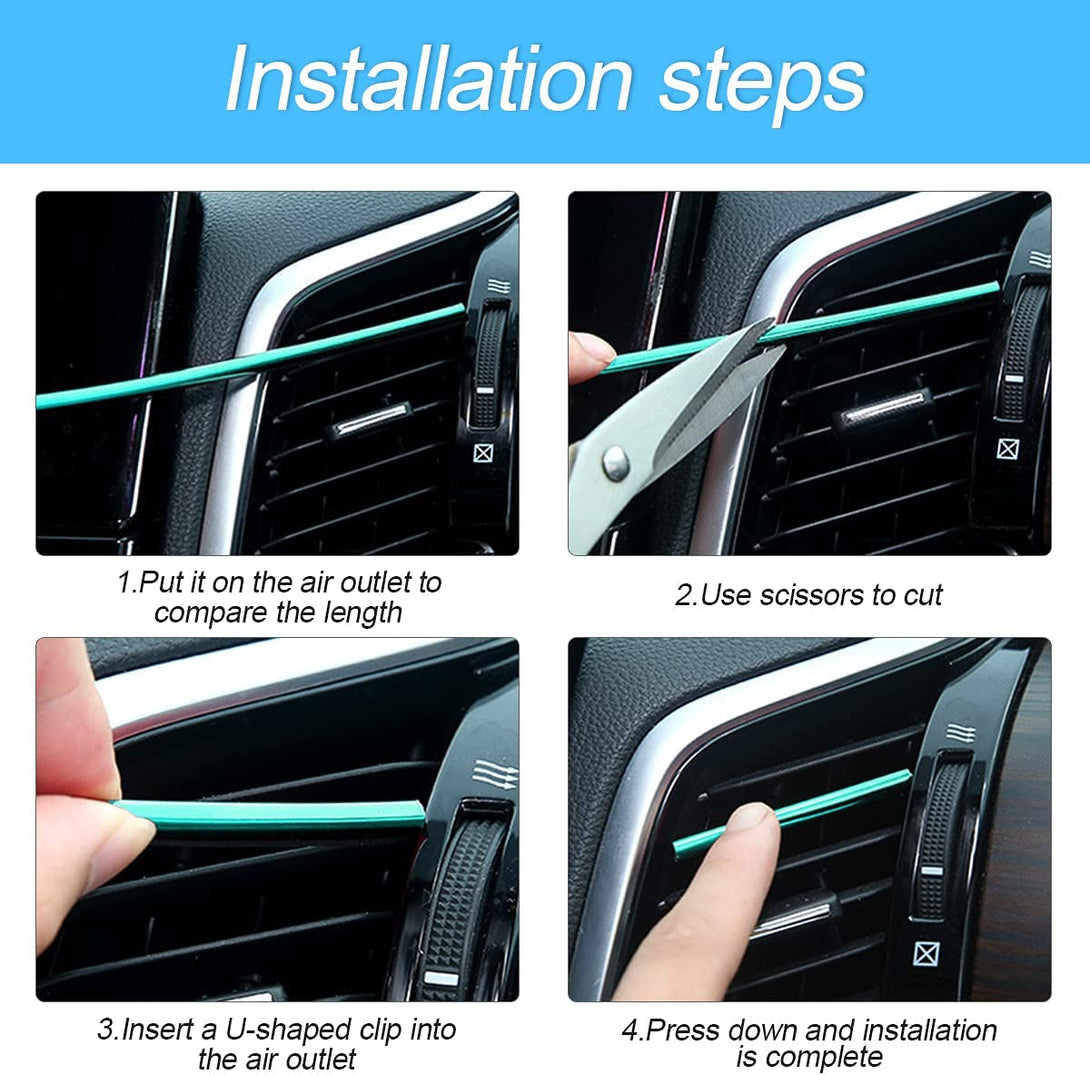 Installation steps

1.Put it on the air outlet to compare the length

2.Use scissors to cut

3.Insert a U-shaped clip into the air outlet

4.Press down and installation is complete