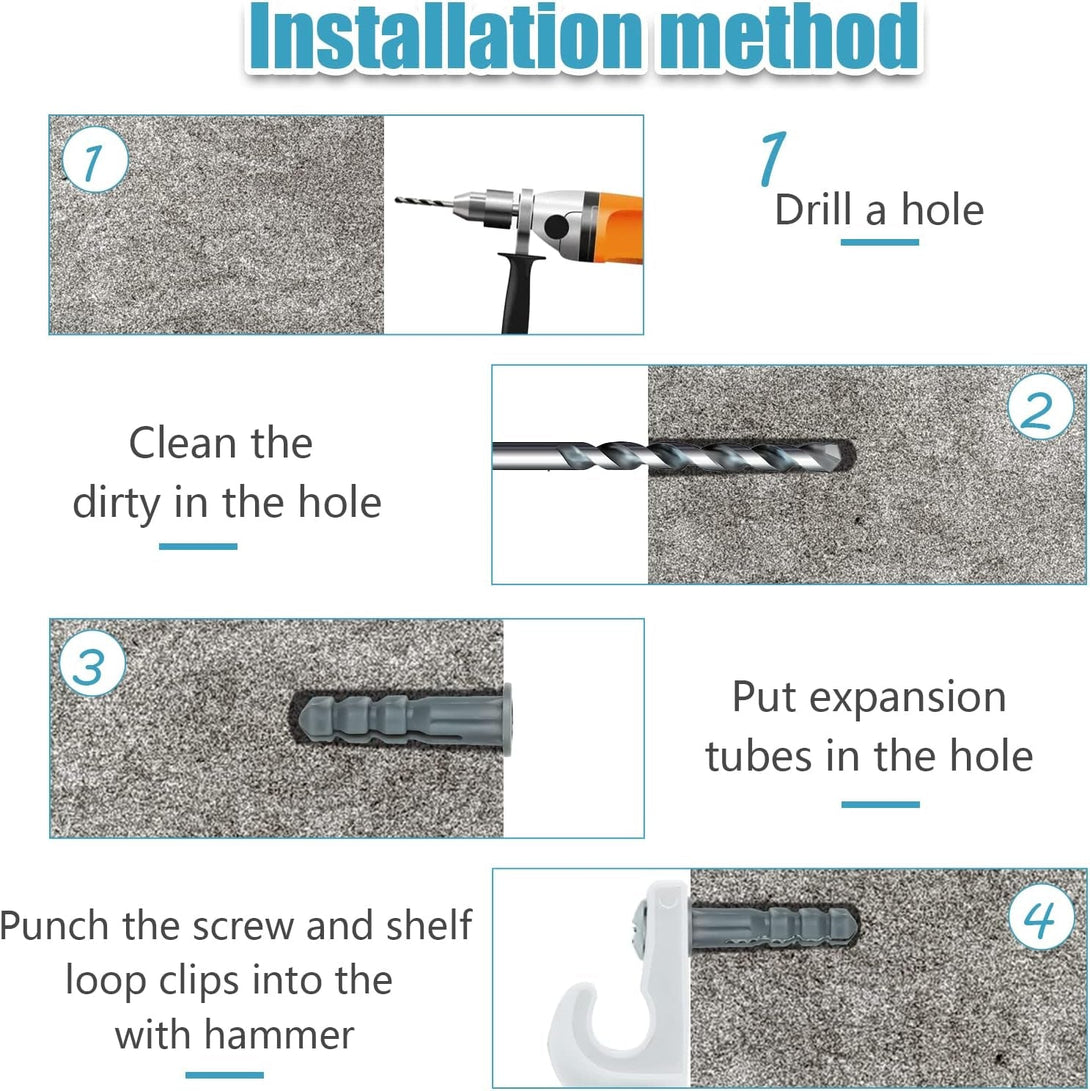 Installation method

1

1
Drill a hole

Clean the dirty in the hole

2

3

Put expansion tubes in the hole

Punch the screw and shelf loop clips into the with hammer

4