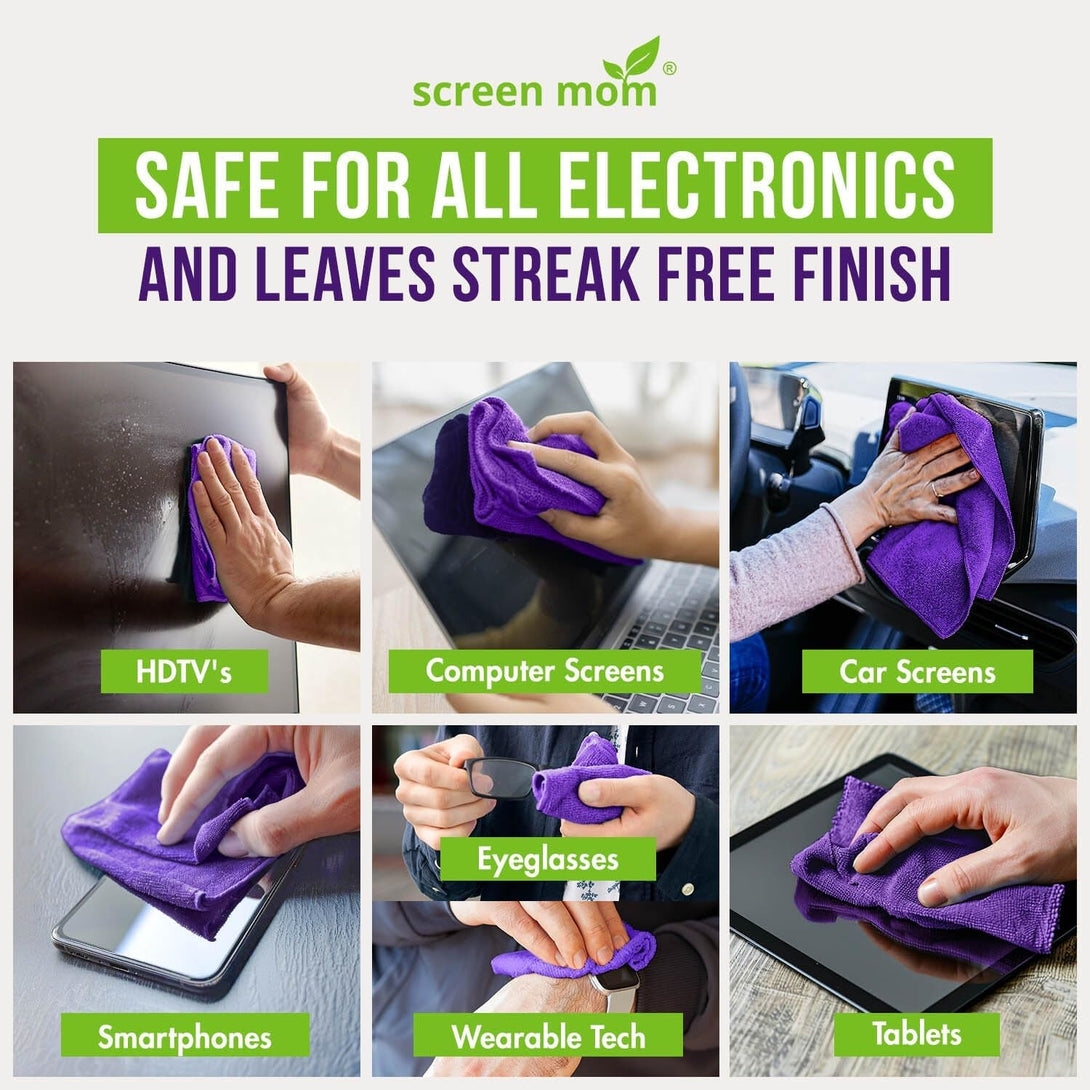 screen mom®

SAFE FOR ALL ELECTRONICS
AND LEAVES STREAK FREE FINISH

HDTV's

Computer Screens

Car Screens

Smartphones

Eyeglasses

Wearable Tech

Tablets