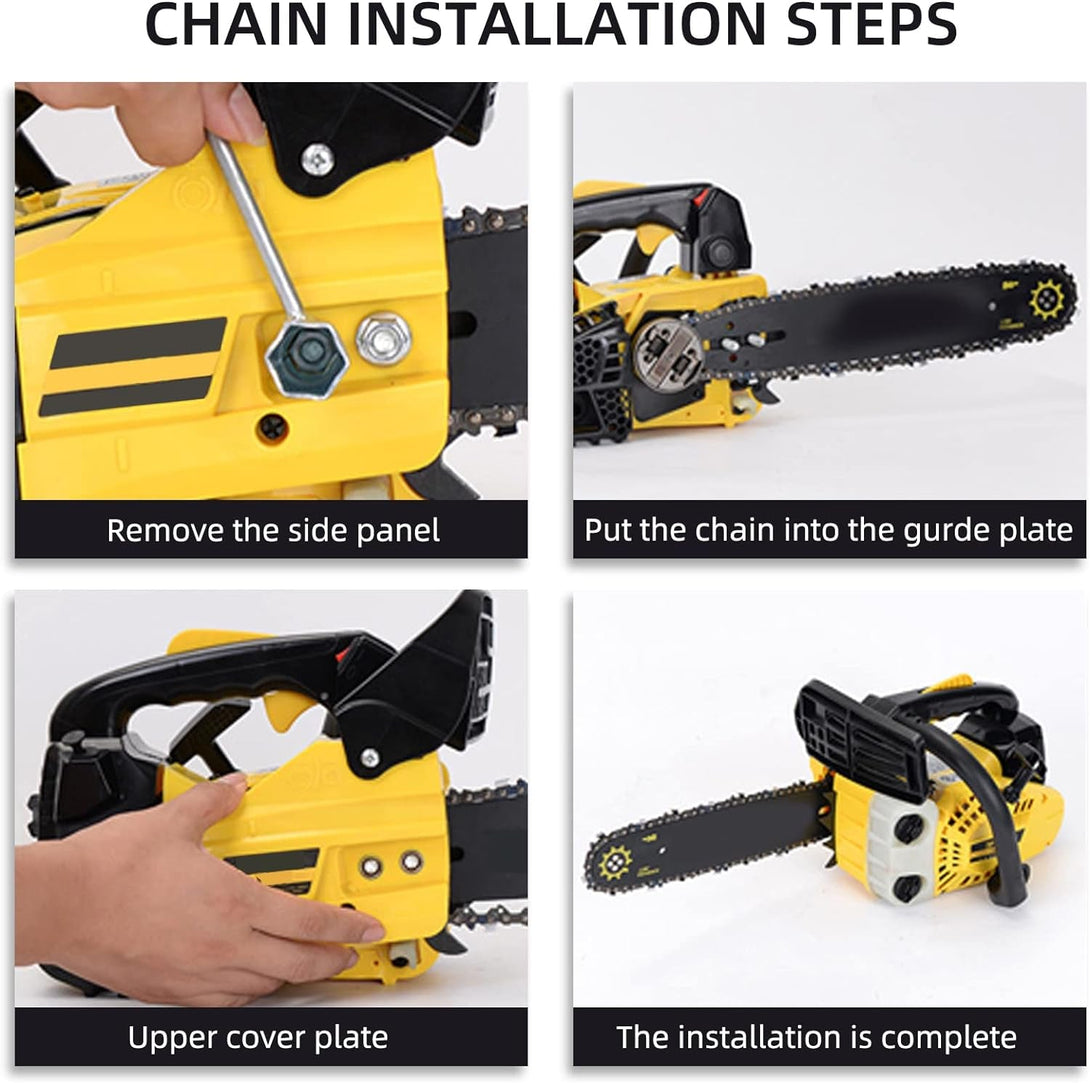 CHAIN INSTALLATION STEPS

Remove the side panel

Put the chain into the gurde plate

Upper cover plate

The installation is complete