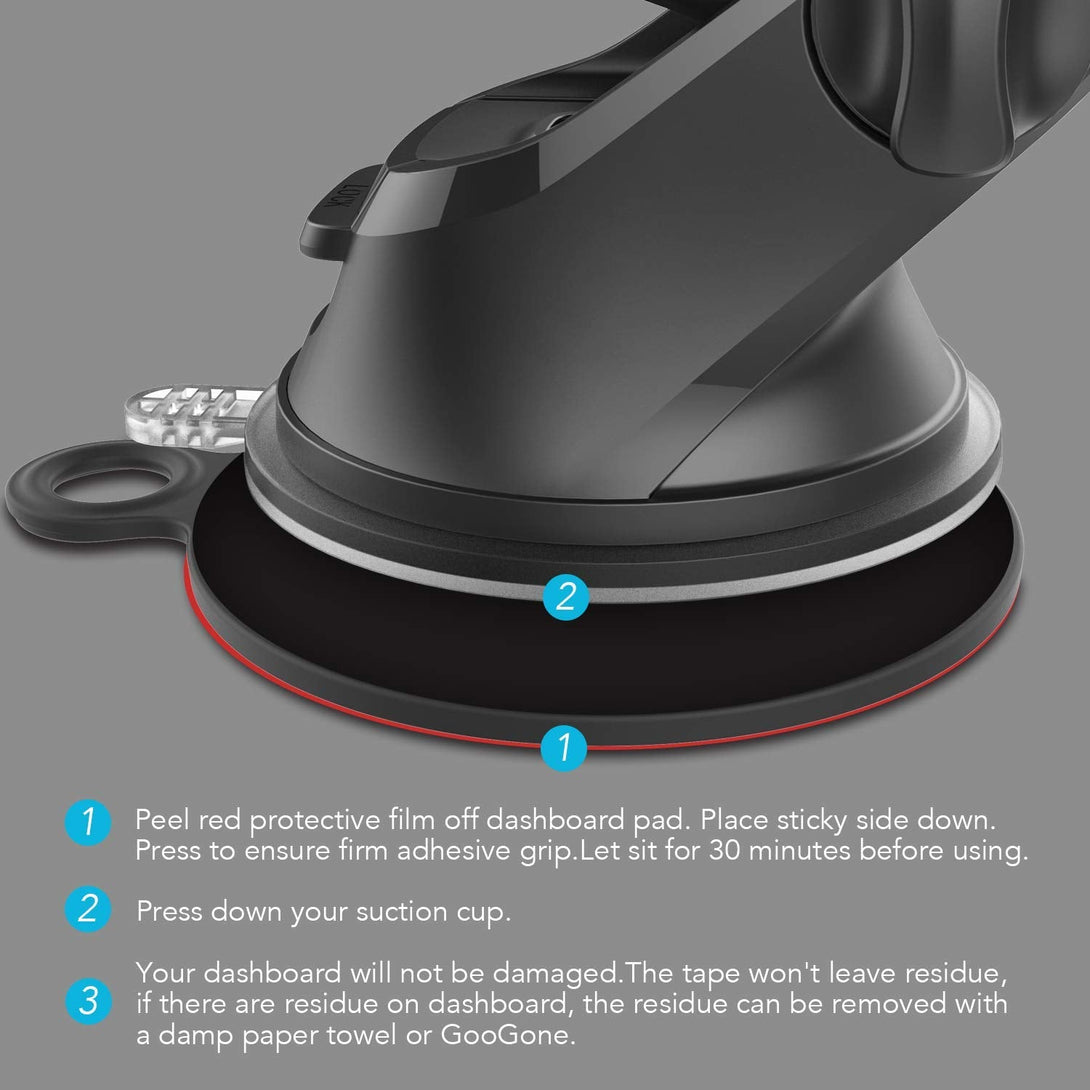 LOCK

2

1

1 Peel red protective film off dashboard pad. Place sticky side down. Press to ensure firm adhesive grip.Let sit for 30 minutes before using.

2 Press down your suction cup.

3 Your dashboard will not be damaged.The tape won't leave residue, if there are residue on dashboard, the residue can be removed with a damp paper towel or GooGone.