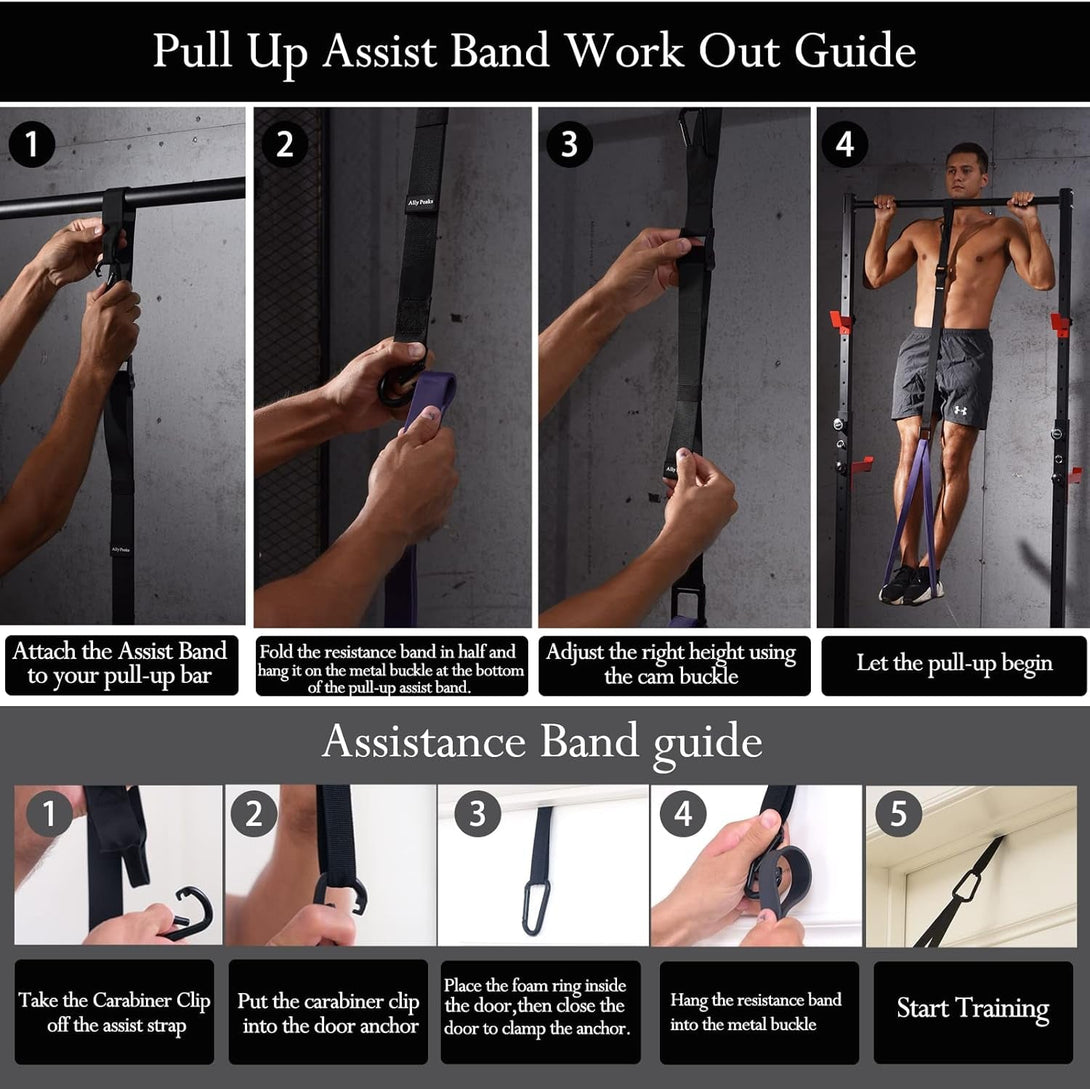 Pull Up Assist Band Work Out Guide

1

Ally Peaks

Attach the Assist Band to your pull-up bar

2

Ally Peaks

Fold the resistance band in half and hang it on the metal buckle at the bottom of the pull-up assist band.

3

Ally Peaks

Adjust the right height using the cam buckle

4

Let the pull-up begin

Assistance Band guide

1

Take the Carabiner Clip off the assist strap

2

Put the carabiner clip into the door anchor

3

Place the foam ring inside the door,then close the door to clamp the anchor.

4

Hang the resistance band into the metal buckle

5

Start Training