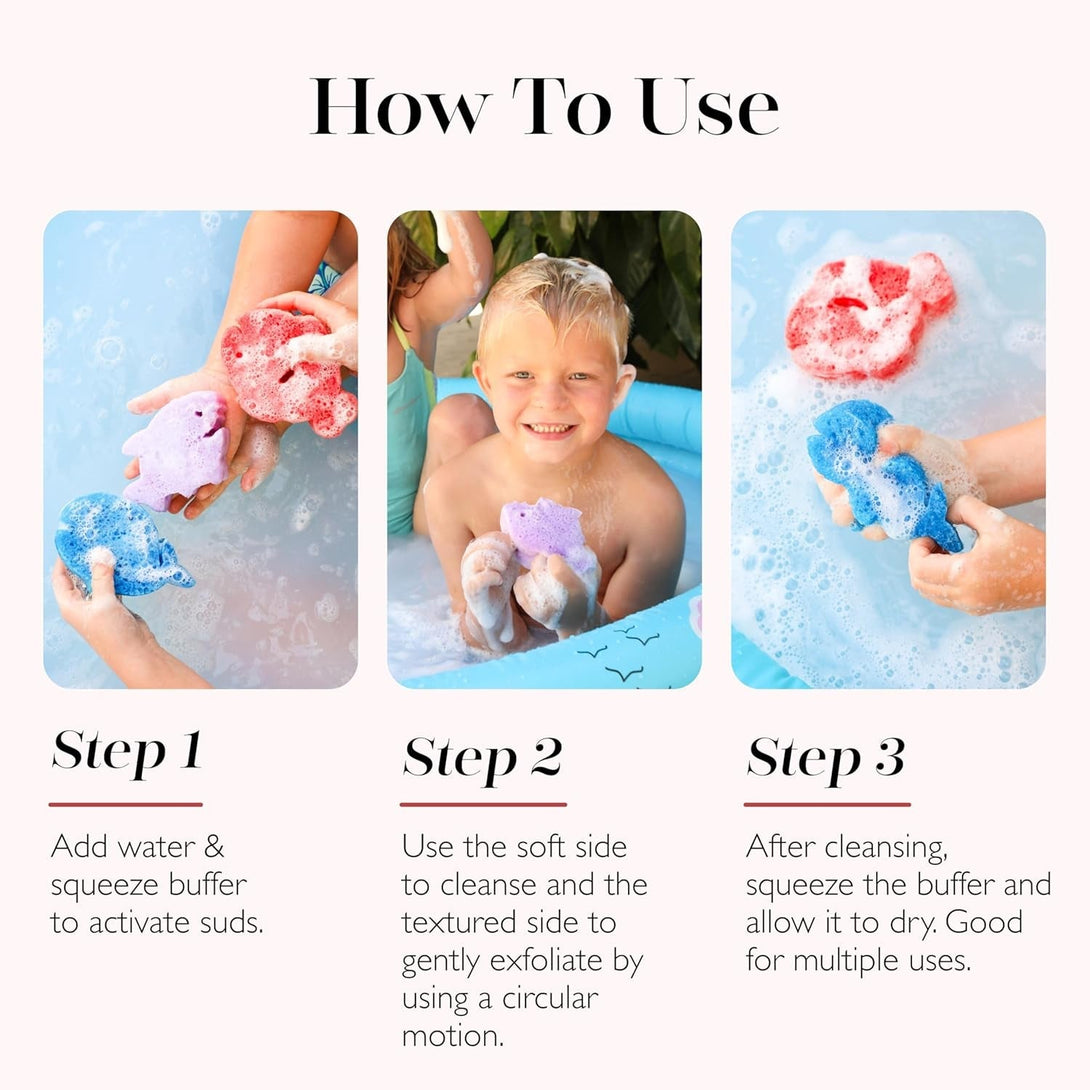 How To Use

Step 1

Add water & squeeze buffer to activate suds.

Step 2

Use the soft side to cleanse and the textured side to gently exfoliate by using a circular motion.

Step 3

After cleansing, squeeze the buffer and allow it to dry. Good for multiple uses.