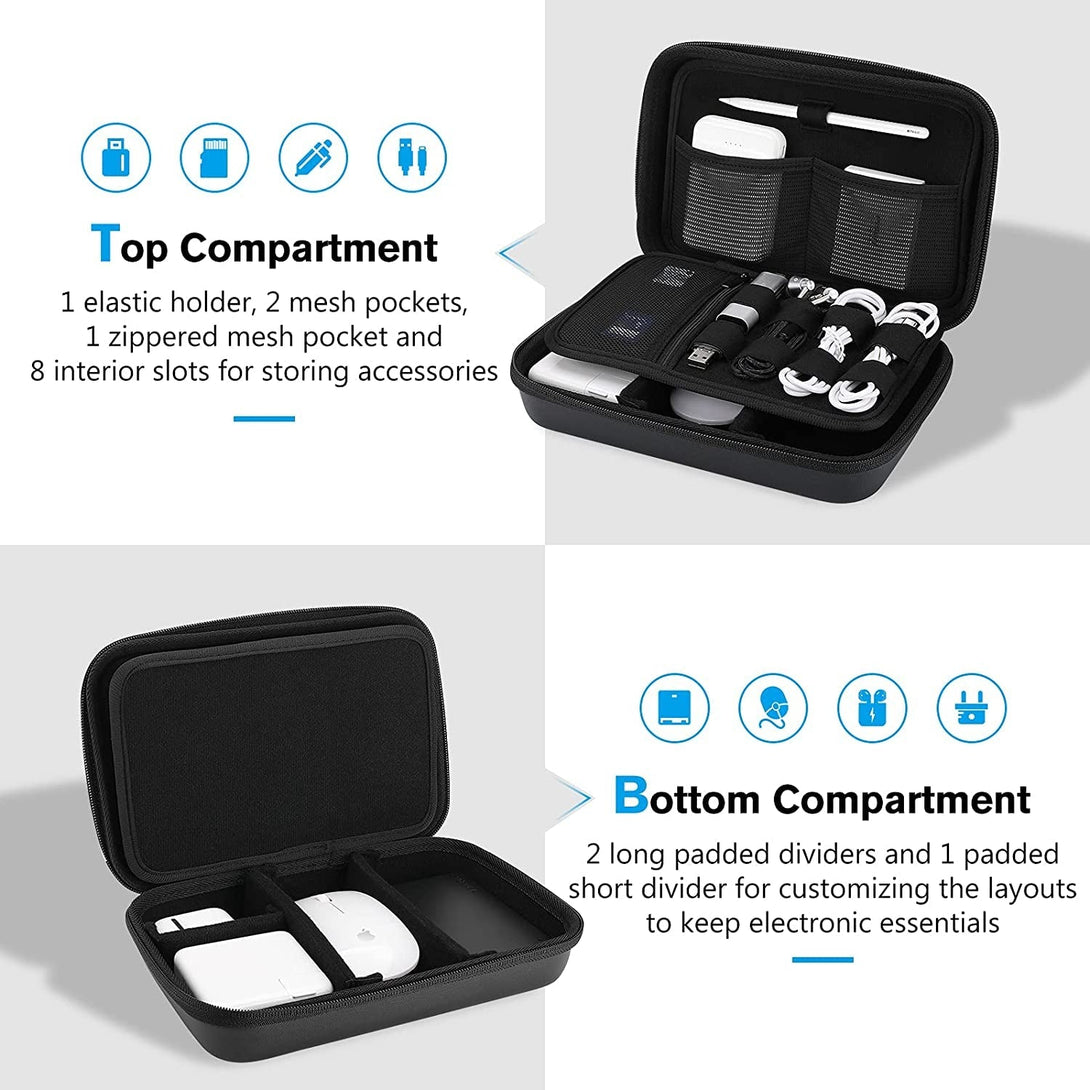 Top Compartment

1 elastic holder, 2 mesh pockets, 1 zippered mesh pocket and 8 interior slots for storing accessories

Bottom Compartment

2 long padded dividers and 1 padded short divider for customizing the layouts to keep electronic essentials