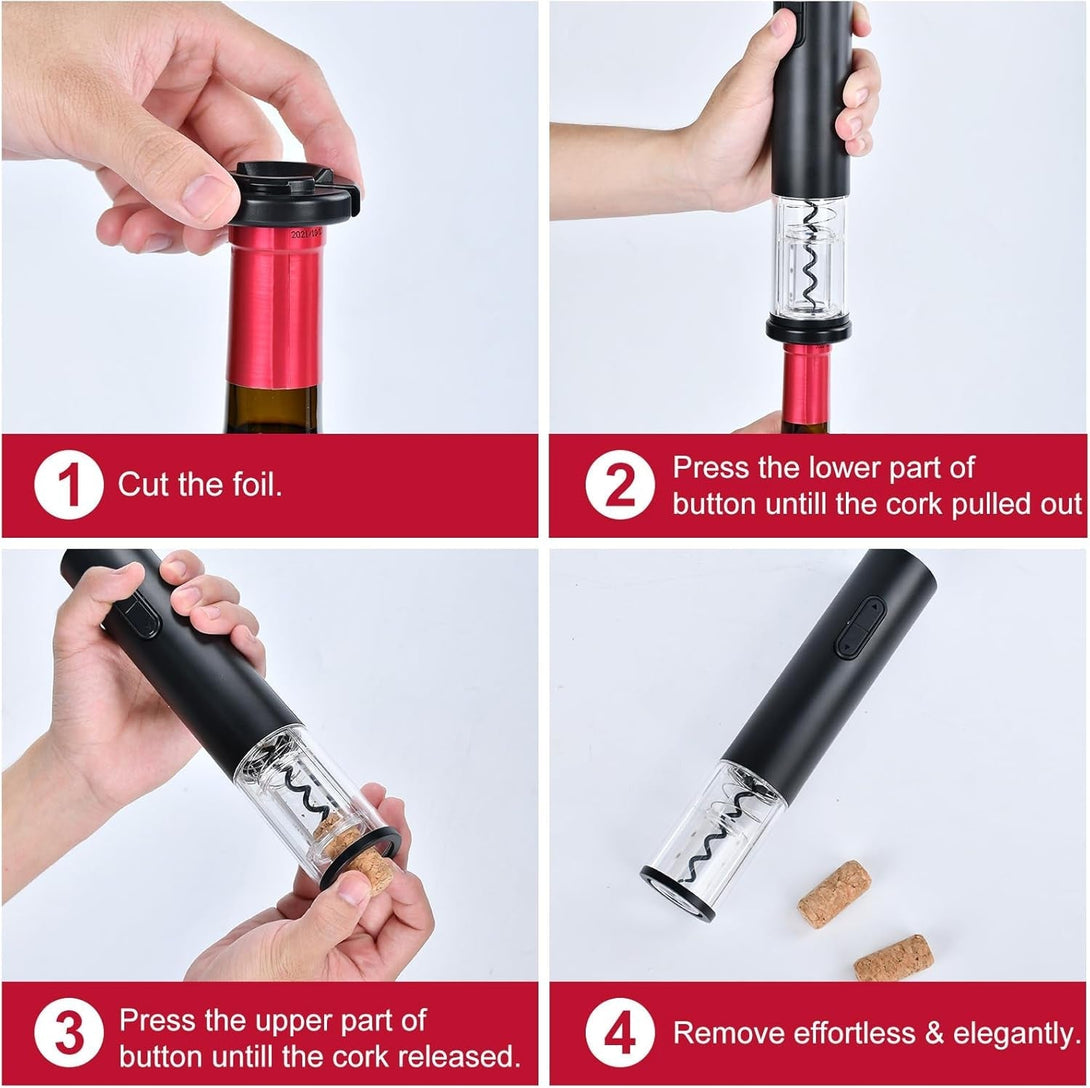 2021/10/0

1 Cut the foil.

2 Press the lower part of button untill the cork pulled out

3 Press the upper part of button untill the cork released.

4 Remove effortless & elegantly.