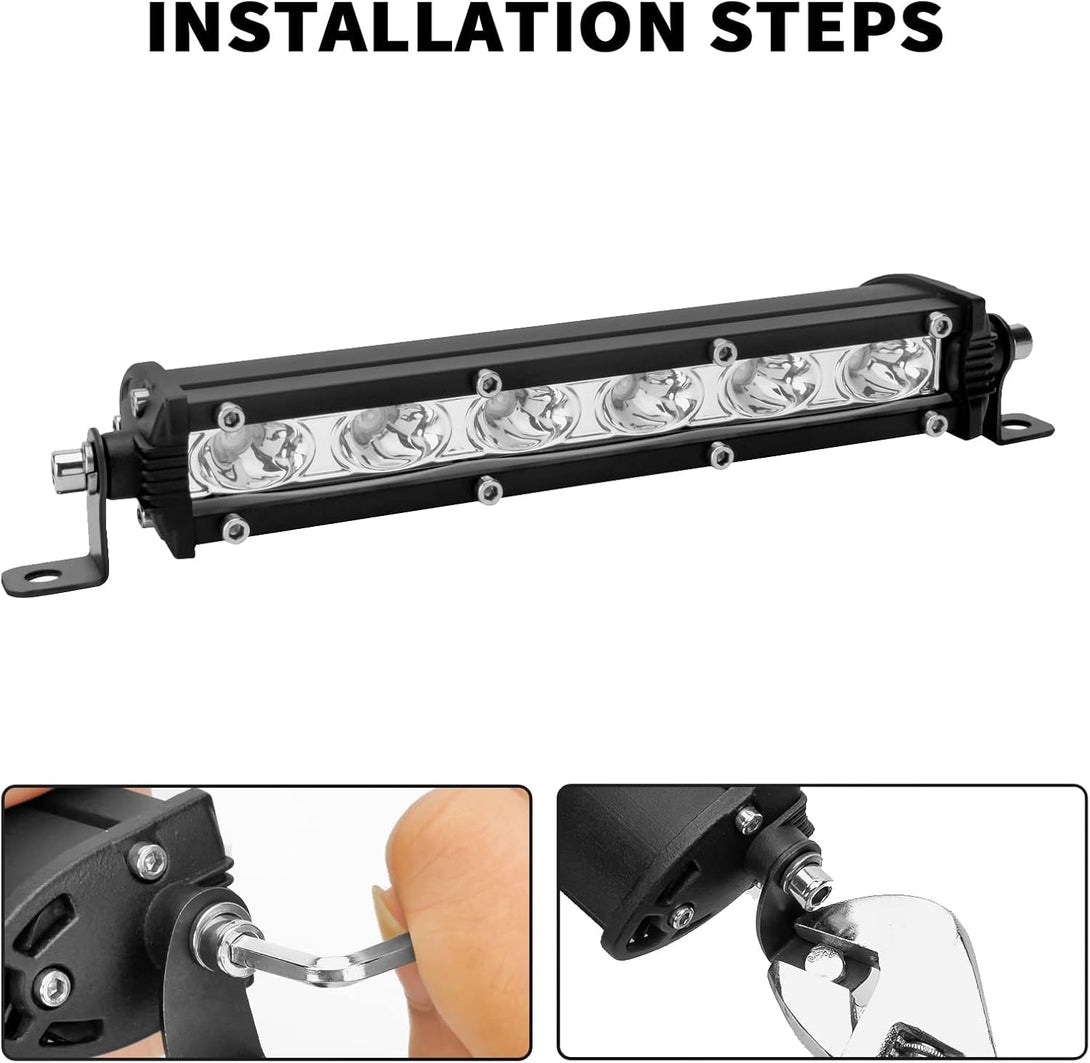 INSTALLATION STEPS