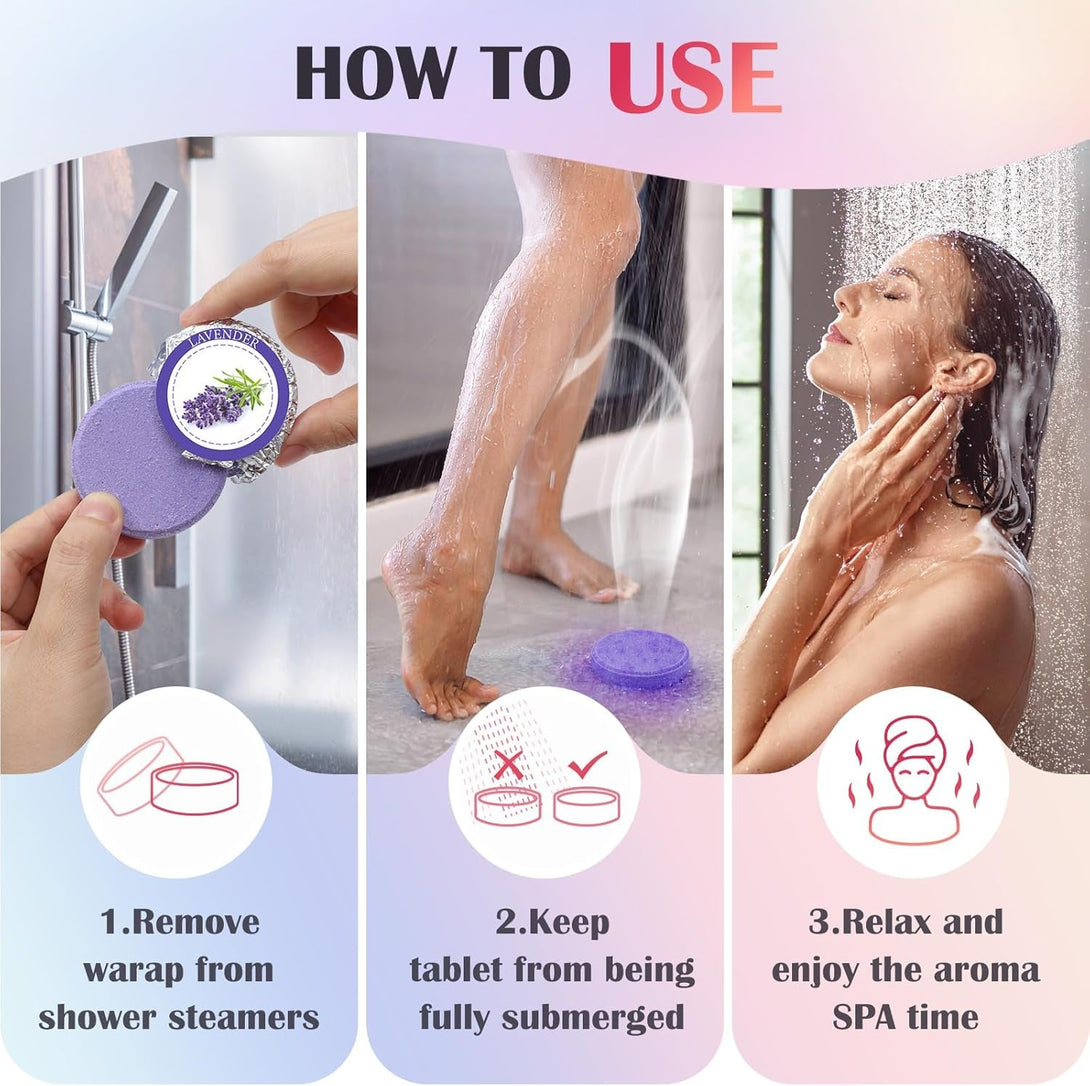 HOW TO USE

LAVENDER

1.Remove warap from shower steamers

2.Keep tablet from being fully submerged

3.Relax and enjoy the aroma SPA time