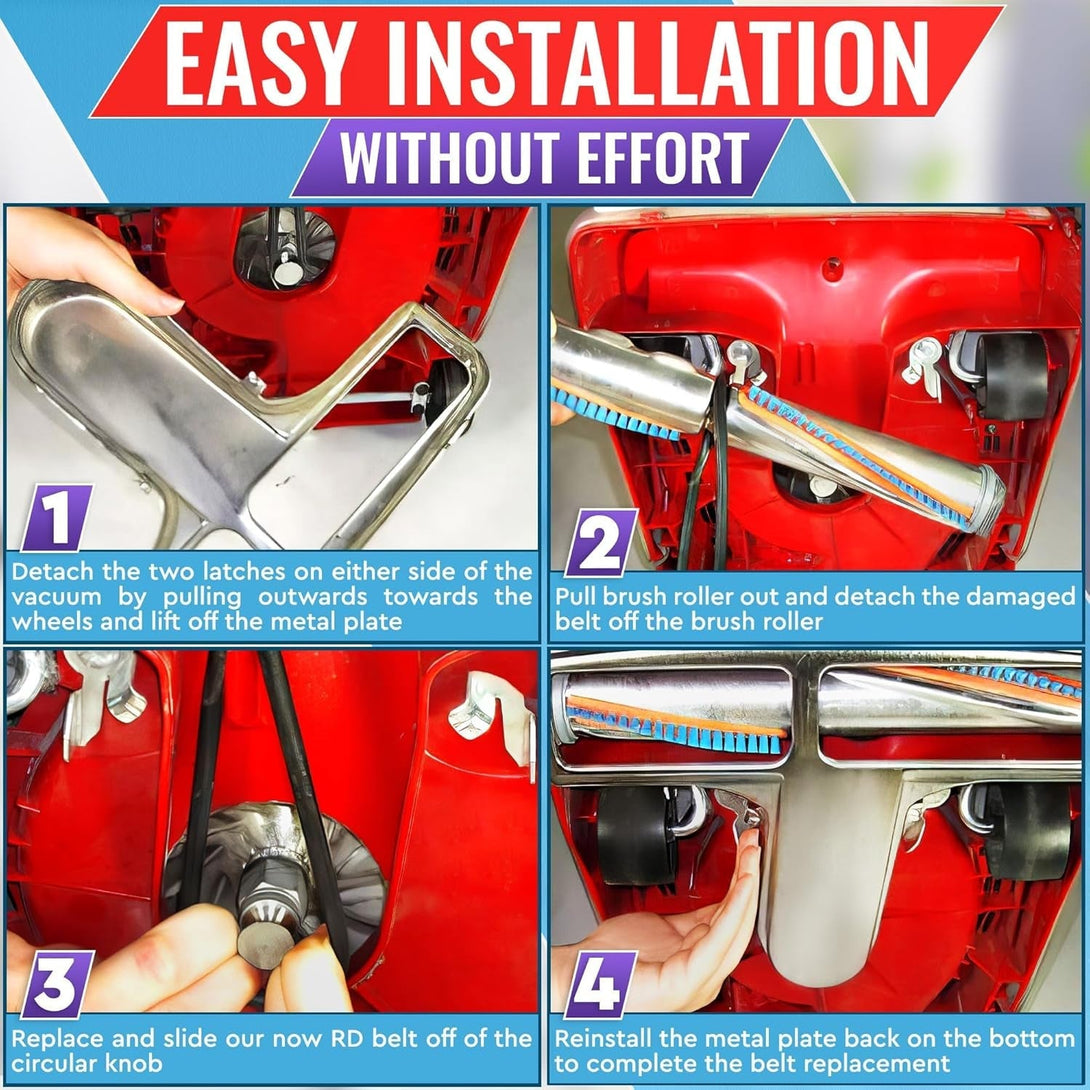 EASY INSTALLATION
WITHOUT EFFORT

1
Detach the two latches on either side of the vacuum by pulling outwards towards the wheels and lift off the metal plate

2
Pull brush roller out and detach the damaged belt off the brush roller

3
Replace and slide our now RD belt off of the circular knob

4
Reinstall the metal plate back on the bottom to complete the belt replacement