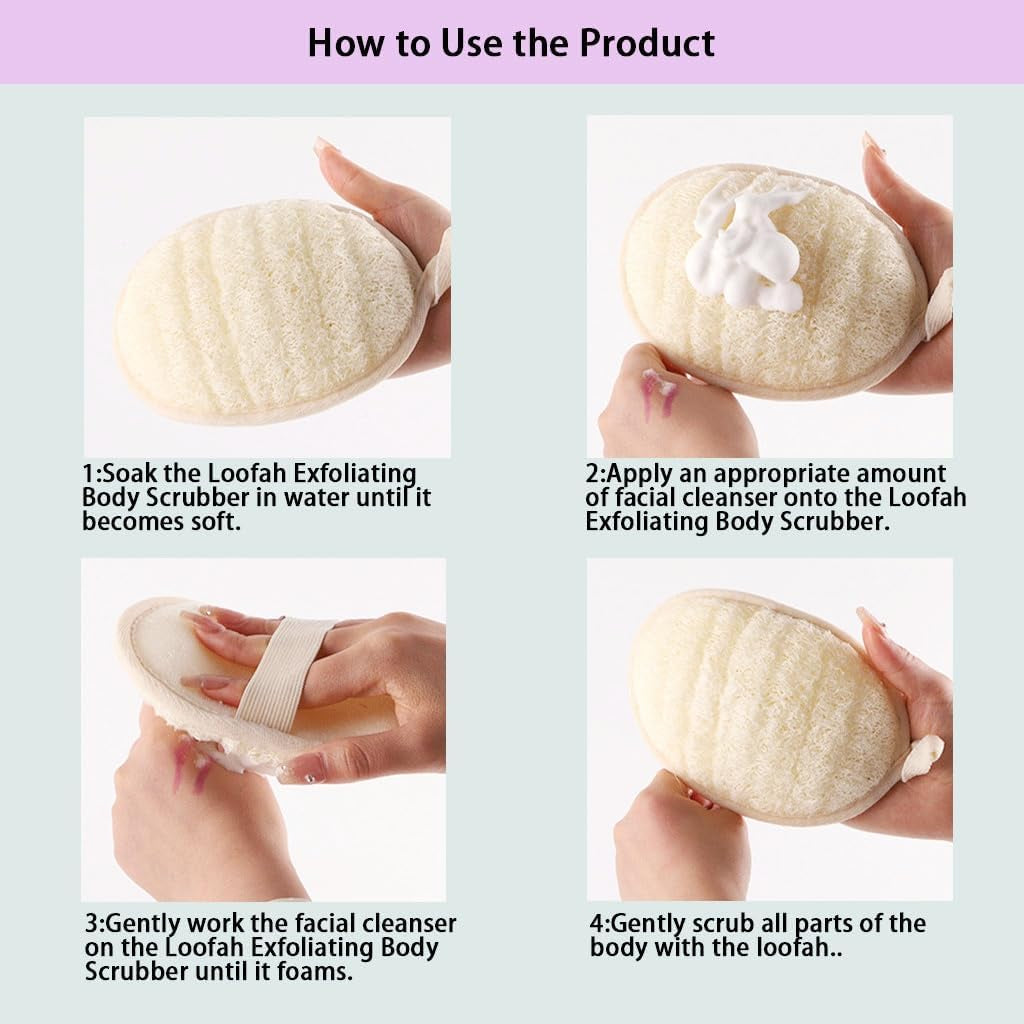 How to Use the Product

1:Soak the Loofah Exfoliating Body Scrubber in water until it becomes soft.

2:Apply an appropriate amount of facial cleanser onto the Loofah Exfoliating Body Scrubber.

3:Gently work the facial cleanser on the Loofah Exfoliating Body Scrubber until it foams.

4:Gently scrub all parts of the body with the loofah..