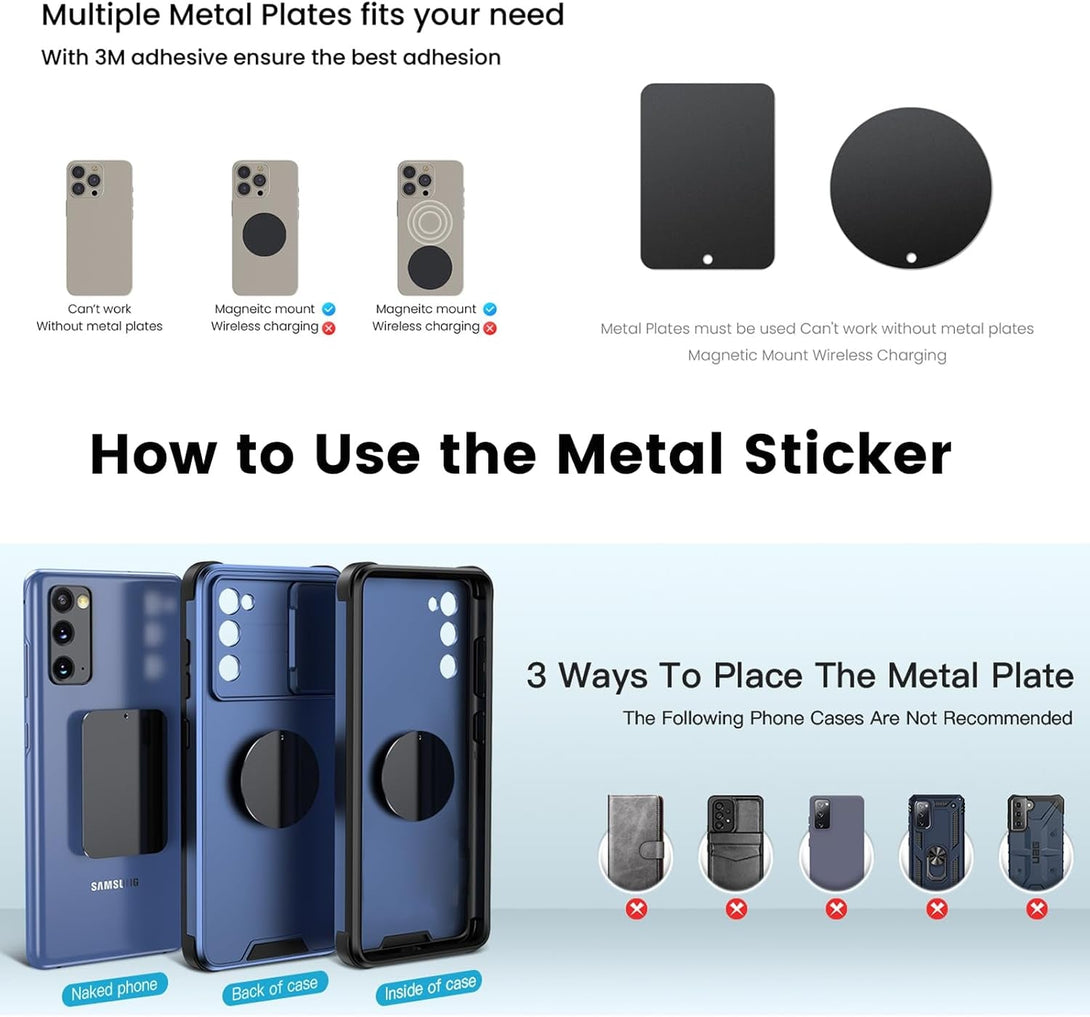 Multiple Metal Plates fits your need
With 3M adhesive ensure the best adhesion

Can't work
Without metal plates

Magneitc mount
Wireless charging

Magneitc mount
Wireless charging

Metal Plates must be used Can't work without metal plates
Magnetic Mount Wireless Charging

How to Use the Metal Sticker

SAMSUNG

3 Ways To Place The Metal Plate
The Following Phone Cases Are Not Recommended

Naked phone
Back of case
Inside of case