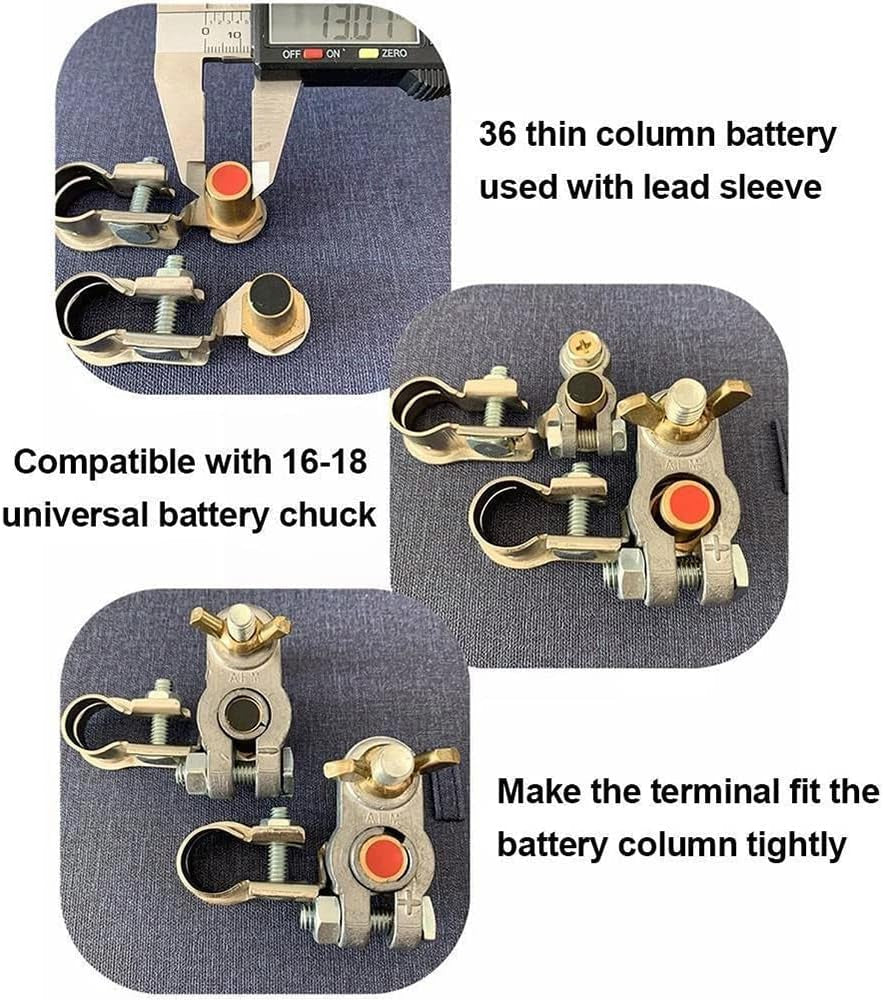 0 10

13.01

OFF ON ZERO

36 thin column battery used with lead sleeve

Compatible with 16-18 universal battery chuck

Make the terminal fit the battery column tightly