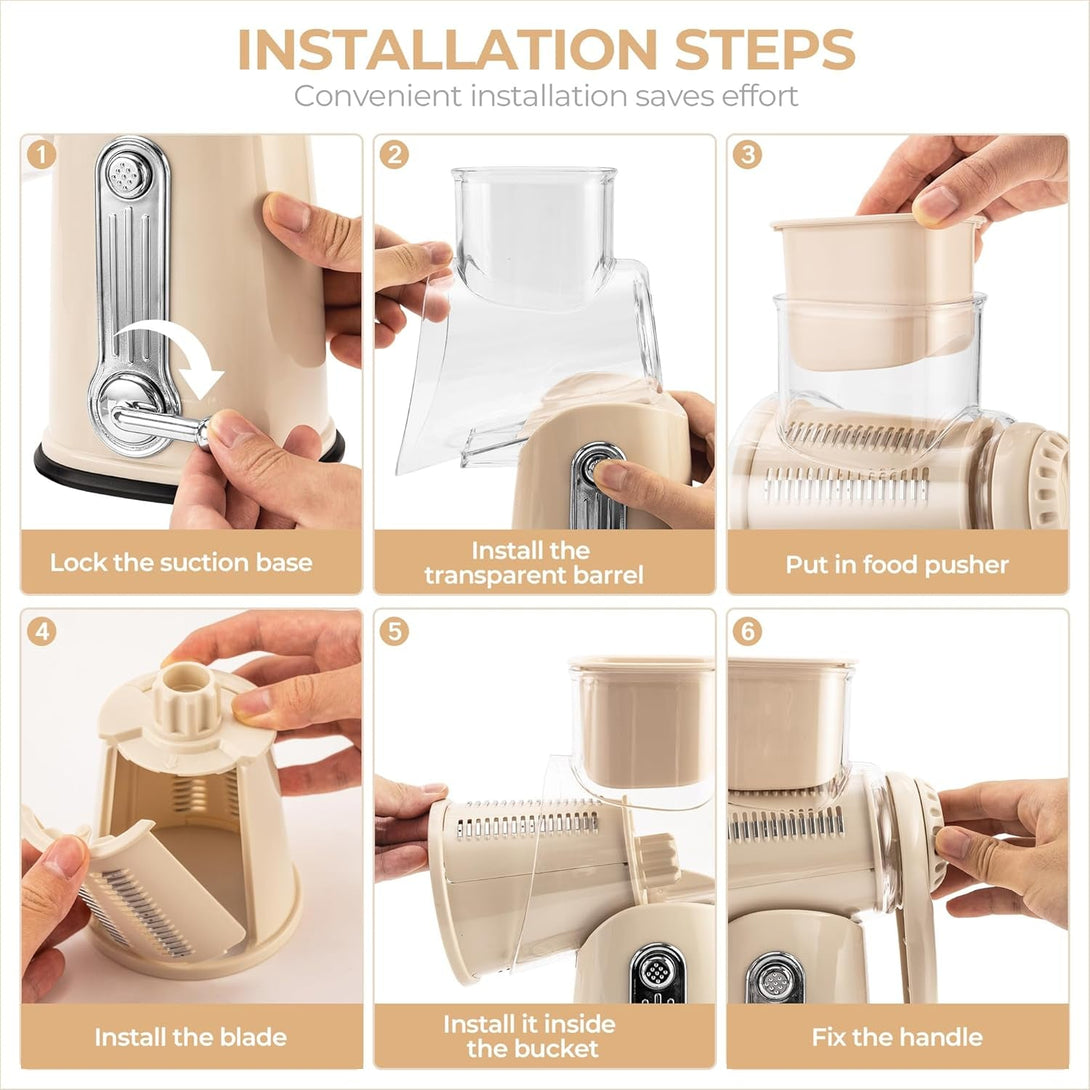 INSTALLATION STEPS
Convenient installation saves effort

1
Lock the suction base

2
Install the transparent barrel

3
Put in food pusher

4
Install the blade

5
Install it inside the bucket

6
Fix the handle