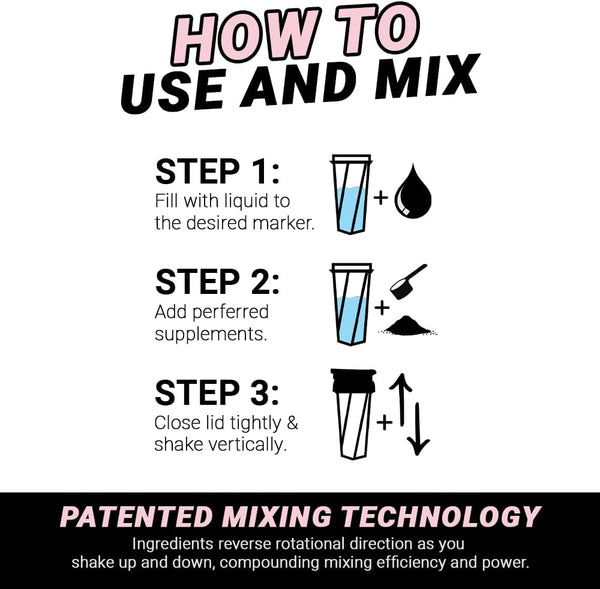 HOW TO
USE AND MIX

STEP 1:
Fill with liquid to the desired marker.

+

STEP 2:
Add perferred supplements.

+

STEP 3:
Close lid tightly & shake vertically.

+

PATENTED MIXING TECHNOLOGY
Ingredients reverse rotational direction as you shake up and down, compounding mixing efficiency and power.