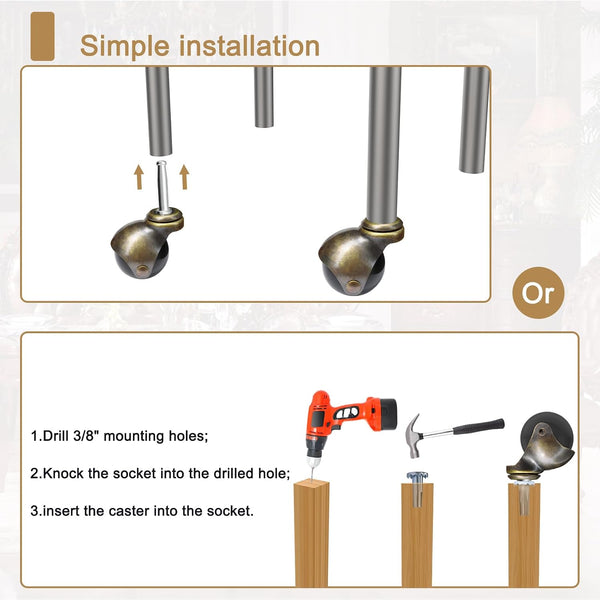 Simple installation

Or

1.Drill 3/8" mounting holes;

2.Knock the socket into the drilled hole;

3.insert the caster into the socket.