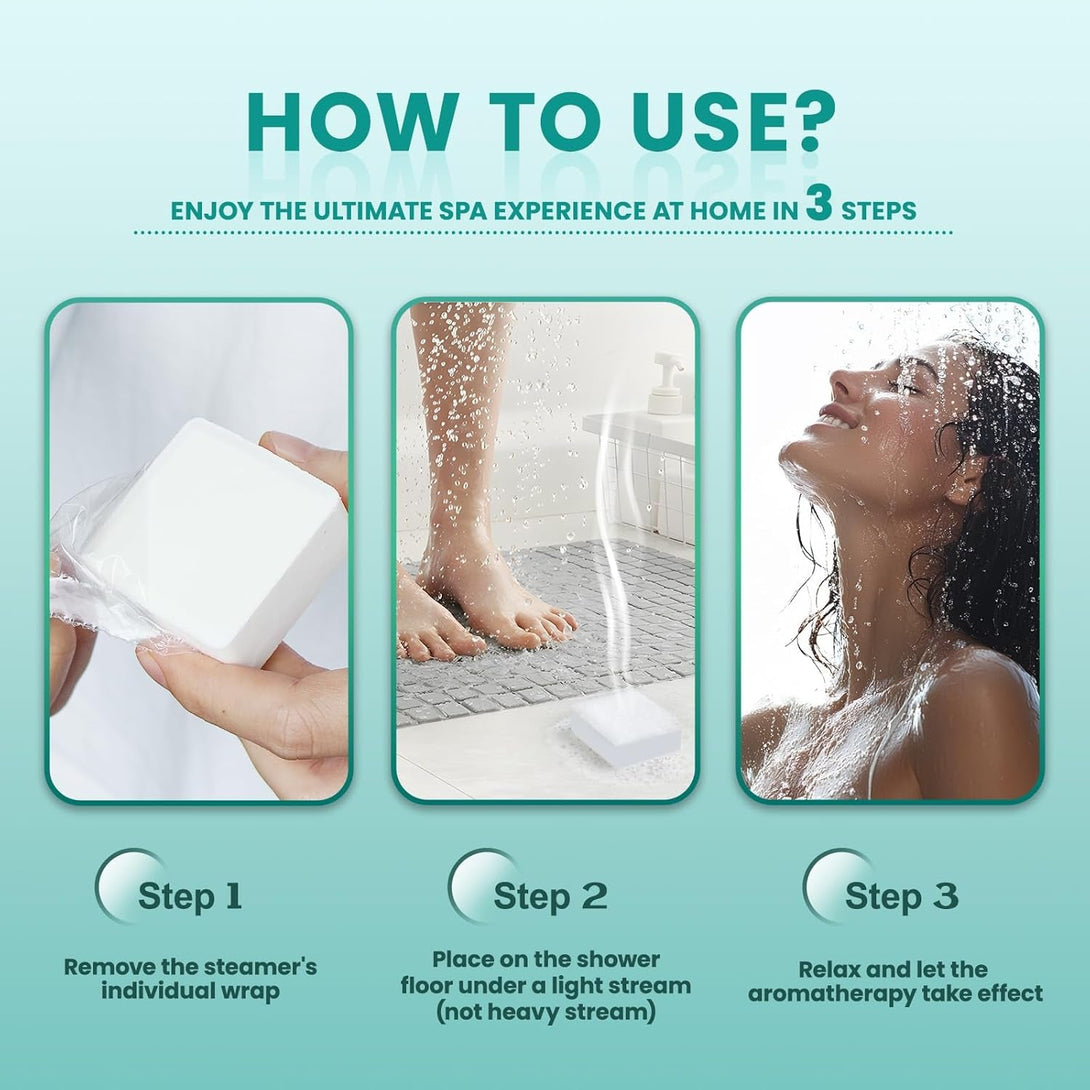 HOW TO USE?

ENJOY THE ULTIMATE SPA EXPERIENCE AT HOME IN 3 STEPS

Step 1

Remove the steamer's individual wrap

Step 2

Place on the shower floor under a light stream (not heavy stream)

Step 3

Relax and let the aromatherapy take effect