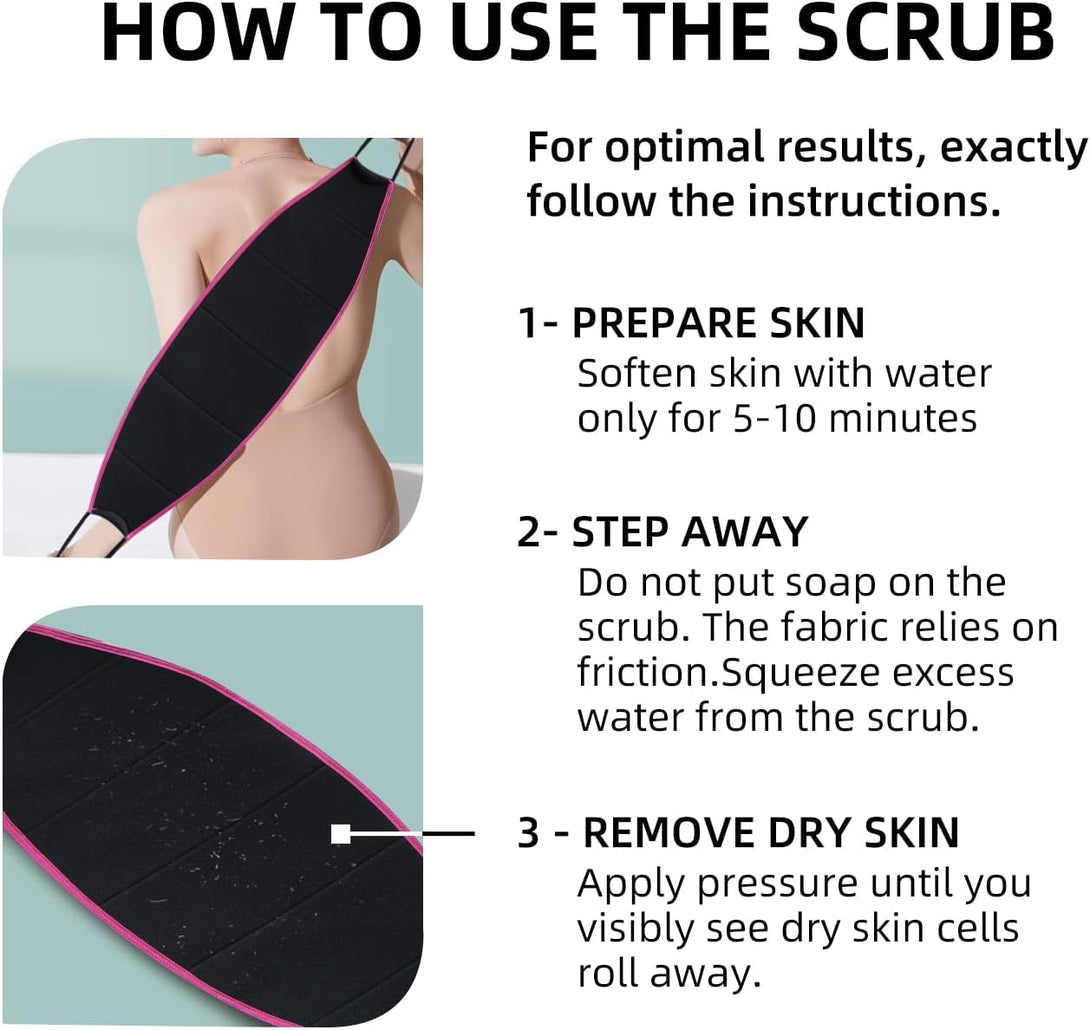 HOW TO USE THE SCRUB

For optimal results, exactly follow the instructions.

1- PREPARE SKIN
Soften skin with water only for 5-10 minutes

2- STEP AWAY
Do not put soap on the scrub. The fabric relies on friction.Squeeze excess water from the scrub.

3 - REMOVE DRY SKIN
Apply pressure until you visibly see dry skin cells roll away.