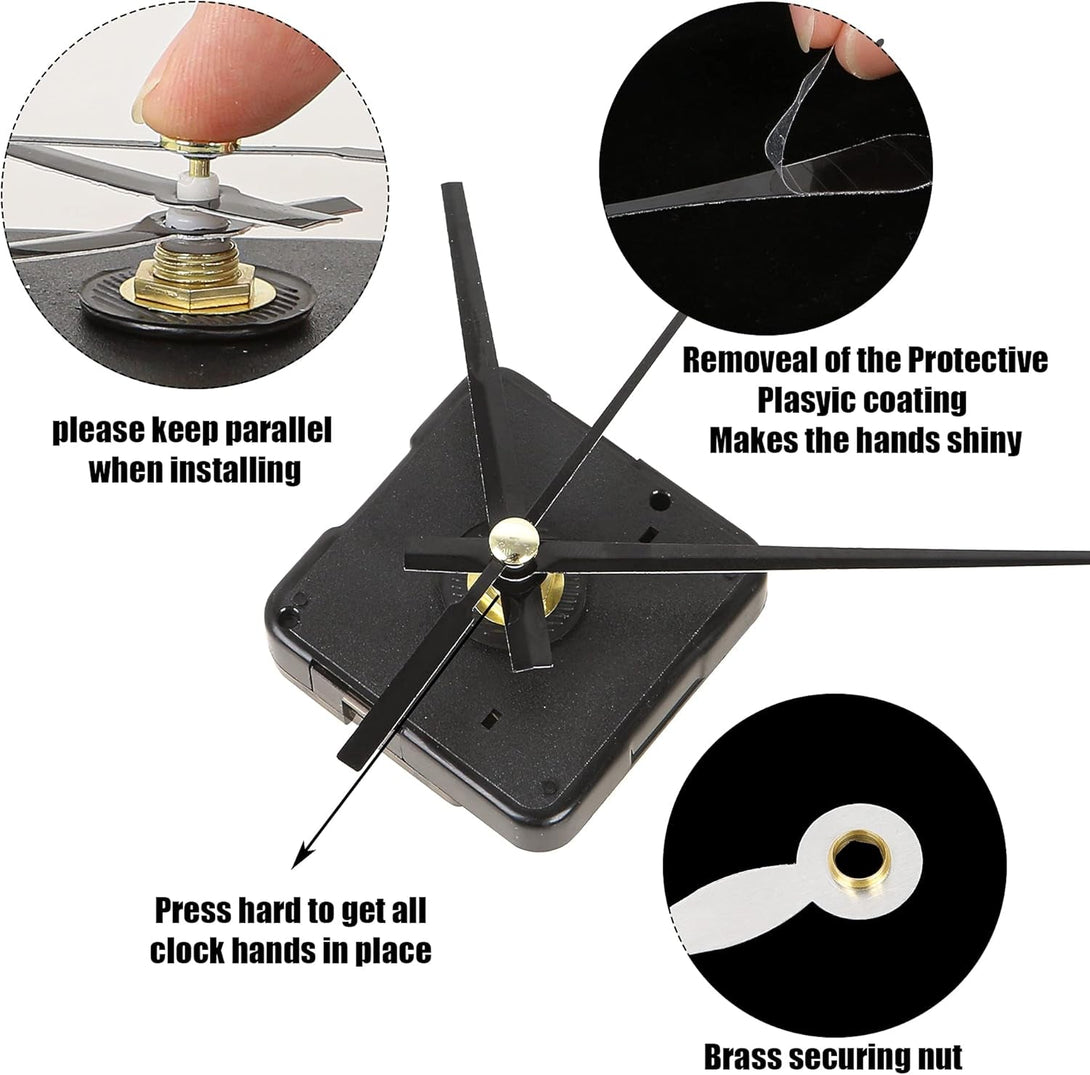 please keep parallel when installing

Removeal of the Protective Plasyic coating Makes the hands shiny

Press hard to get all clock hands in place

Brass securing nut