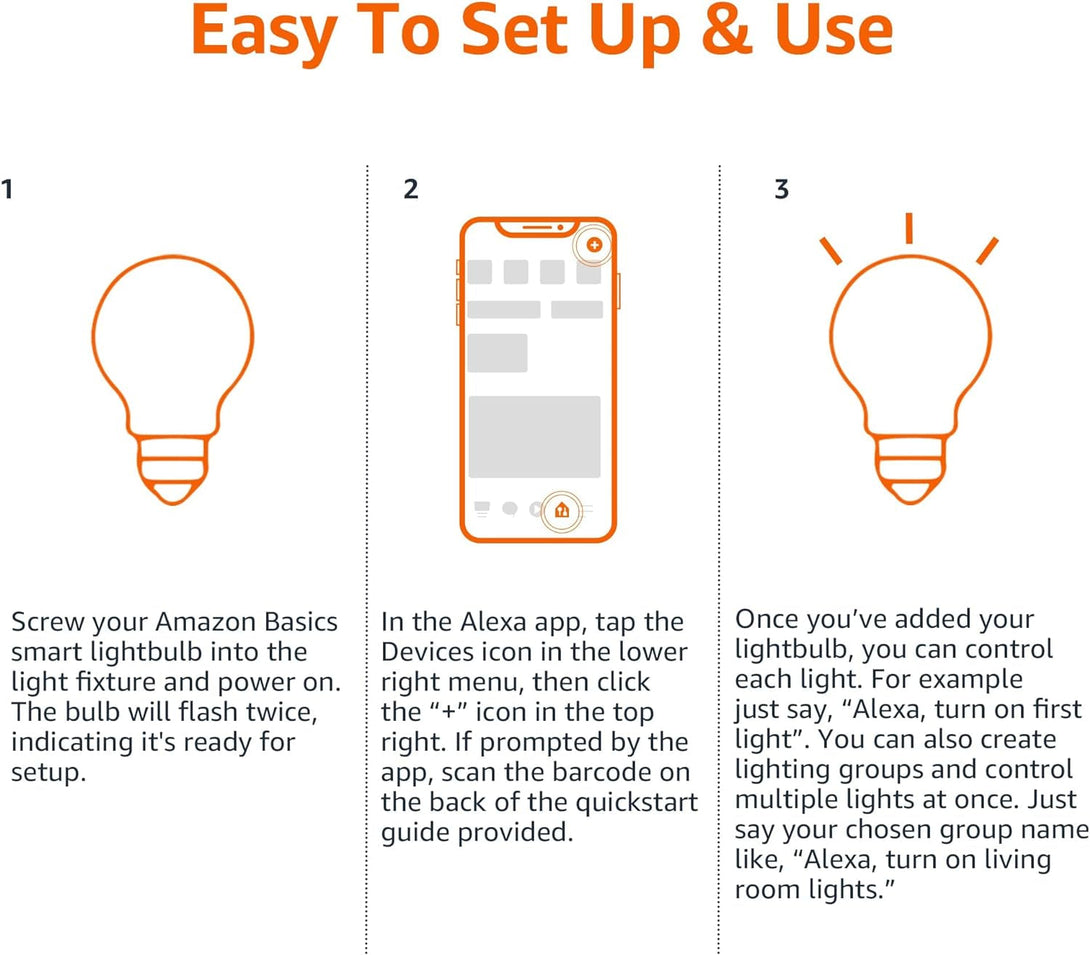 Easy To Set Up & Use

1

Screw your Amazon Basics smart lightbulb into the light fixture and power on. The bulb will flash twice, indicating it's ready for setup.

2

In the Alexa app, tap the Devices icon in the lower right menu, then click the “+” icon in the top right. If prompted by the app, scan the barcode on the back of the quickstart guide provided.

3

Once you’ve added your lightbulb, you can control each light. For example just say, “Alexa, turn on first light”. You can also create lighting groups and control multiple lights at once. Just say your chosen group name like, “Alexa, turn on living room lights.”