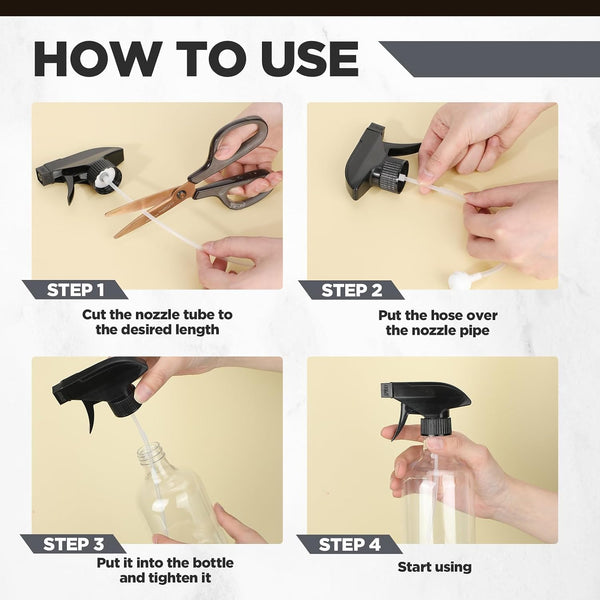 HOW TO USE

STEP 1

Cut the nozzle tube to the desired length

STEP 2

Put the hose over the nozzle pipe

STEP 3

Put it into the bottle and tighten it

STEP 4

Start using