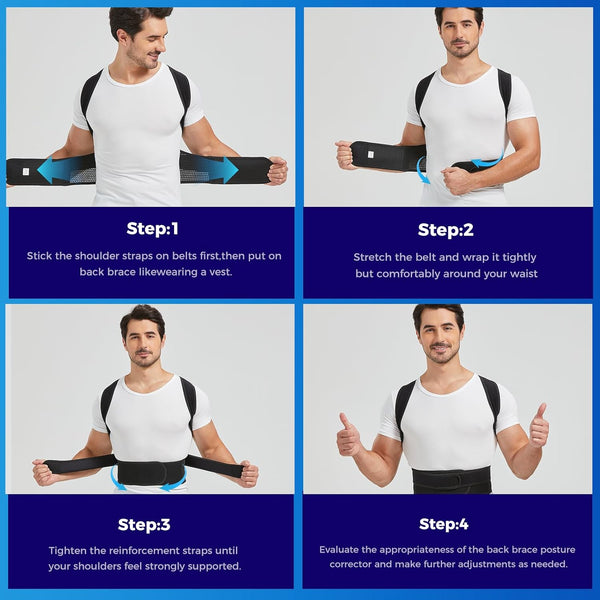 Step:1

Stick the shoulder straps on belts first,then put on back brace likewearing a vest.

Step:2

Stretch the belt and wrap it tightly but comfortably around your waist

Step:3

Tighten the reinforcement straps until your shoulders feel strongly supported.

Step:4

Evaluate the appropriateness of the back brace posture corrector and make further adjustments as needed.