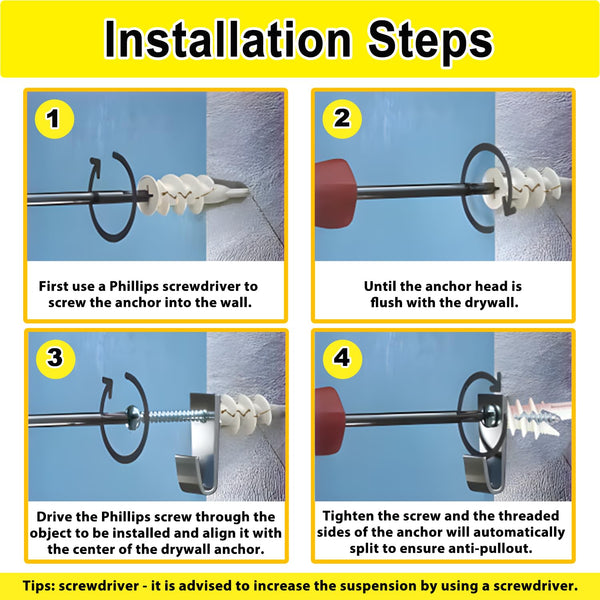 Installation Steps

1

First use a Phillips screwdriver to screw the anchor into the wall.

2

Until the anchor head is flush with the drywall.

3

Drive the Phillips screw through the object to be installed and align it with the center of the drywall anchor.

4

Tighten the screw and the threaded sides of the anchor will automatically split to ensure anti-pullout.

Tips: screwdriver - it is advised to increase the suspension by using a screwdriver.