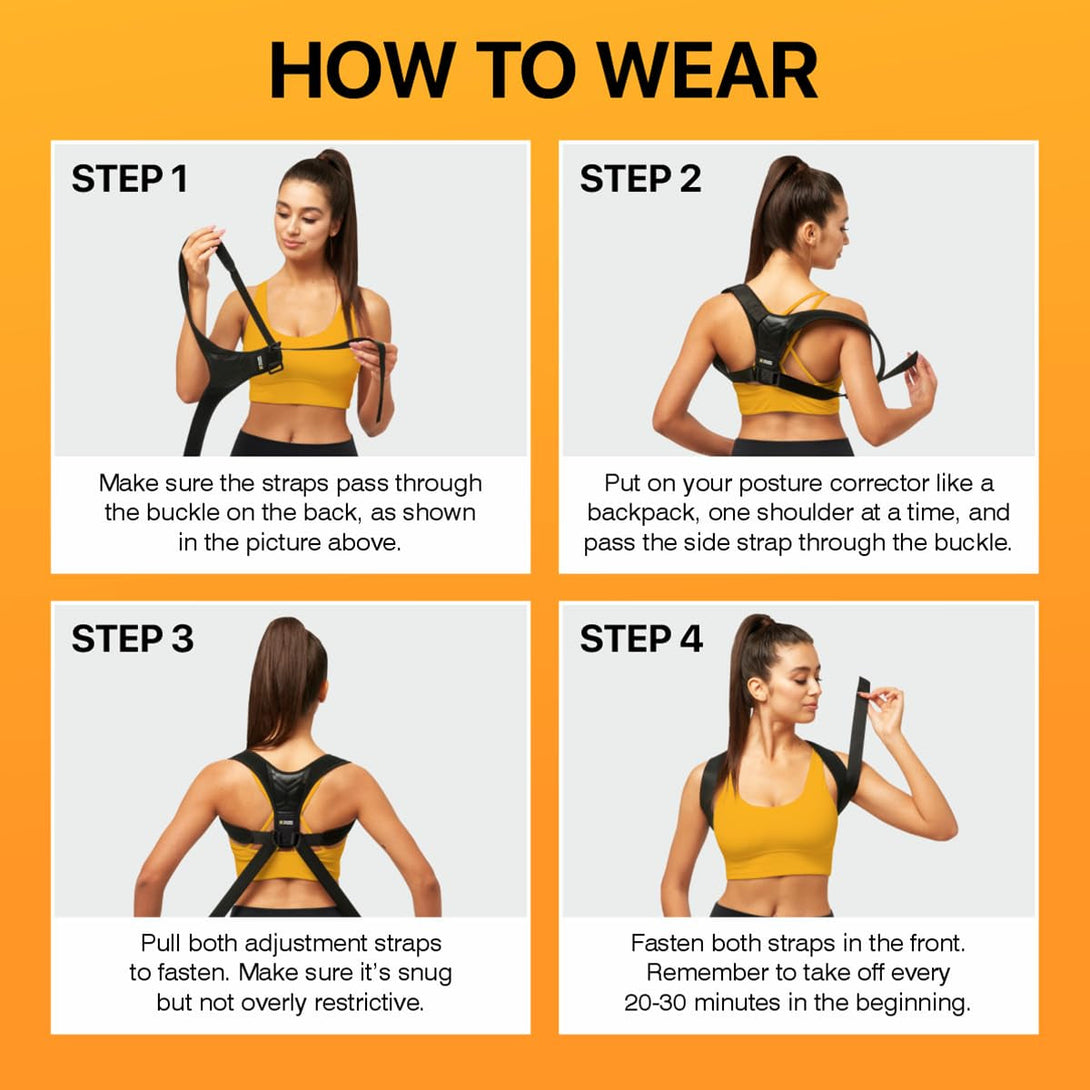 HOW TO WEAR

STEP 1

Make sure the straps pass through the buckle on the back, as shown in the picture above.

STEP 2

Put on your posture corrector like a backpack, one shoulder at a time, and pass the side strap through the buckle.

STEP 3

Pull both adjustment straps to fasten. Make sure it's snug but not overly restrictive.

STEP 4

Fasten both straps in the front. Remember to take off every 20-30 minutes in the beginning.