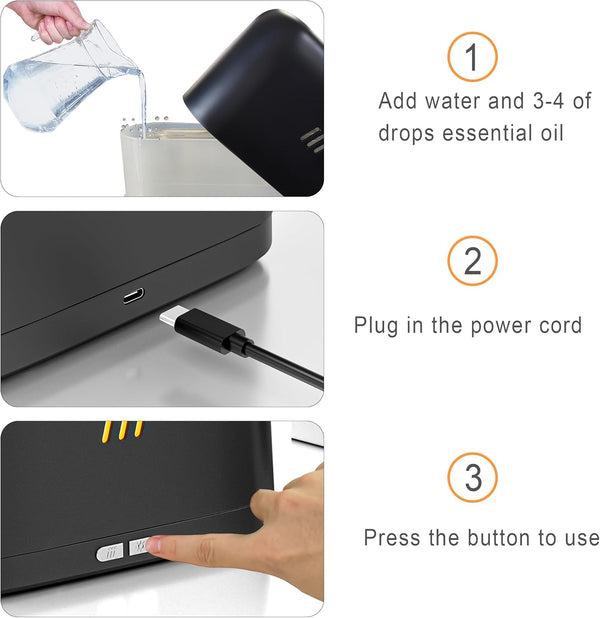 1
Add water and 3-4 of drops essential oil

2
Plug in the power cord

3
Press the button to use