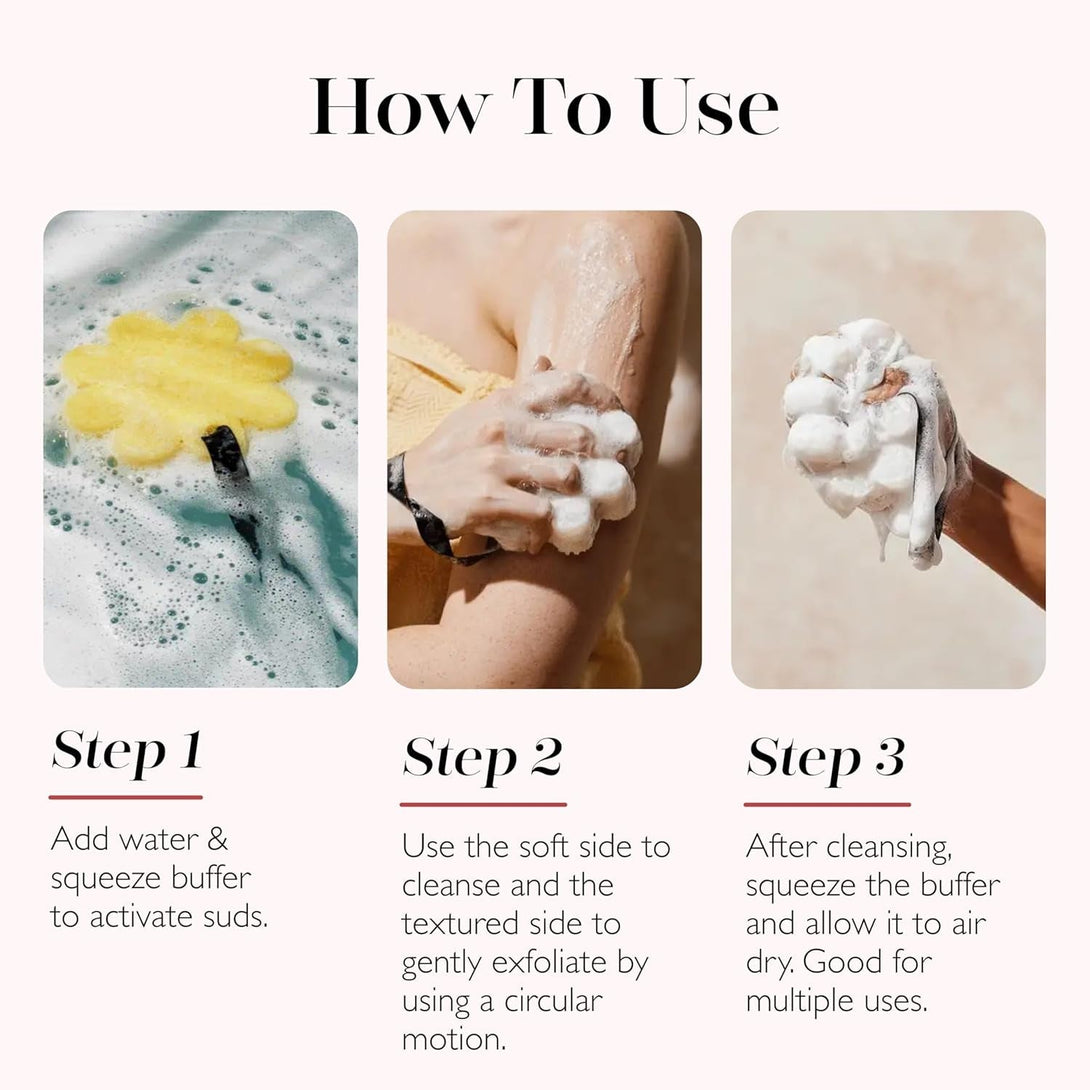 How To Use

Step 1

Add water & squeeze buffer to activate suds.

Step 2

Use the soft side to cleanse and the textured side to gently exfoliate by using a circular motion.

Step 3

After cleansing, squeeze the buffer and allow it to air dry. Good for multiple uses.