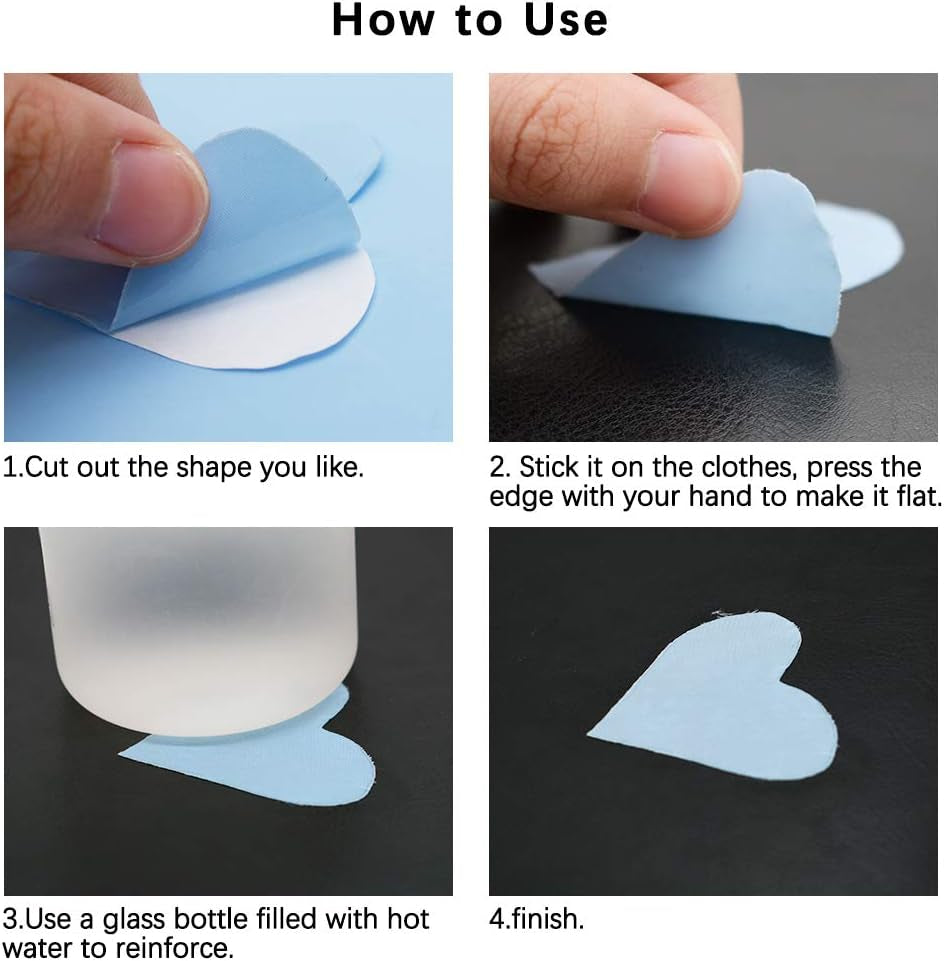 How to Use

1.Cut out the shape you like.

2. Stick it on the clothes, press the edge with your hand to make it flat.

3.Use a glass bottle filled with hot water to reinforce.

4.finish.