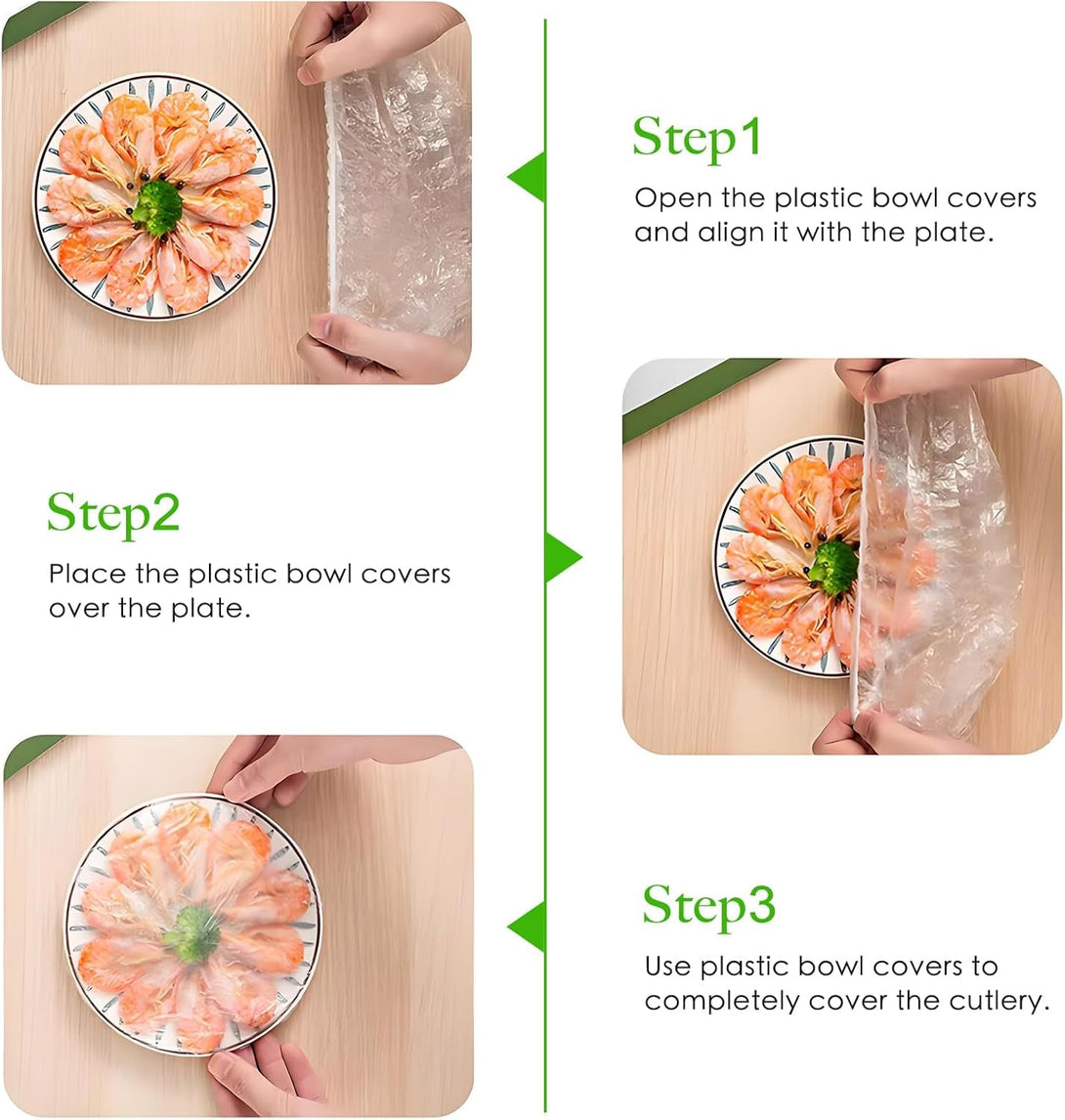 Step1
Open the plastic bowl covers and align it with the plate.

Step2
Place the plastic bowl covers over the plate.

Step3
Use plastic bowl covers to completely cover the cutlery.