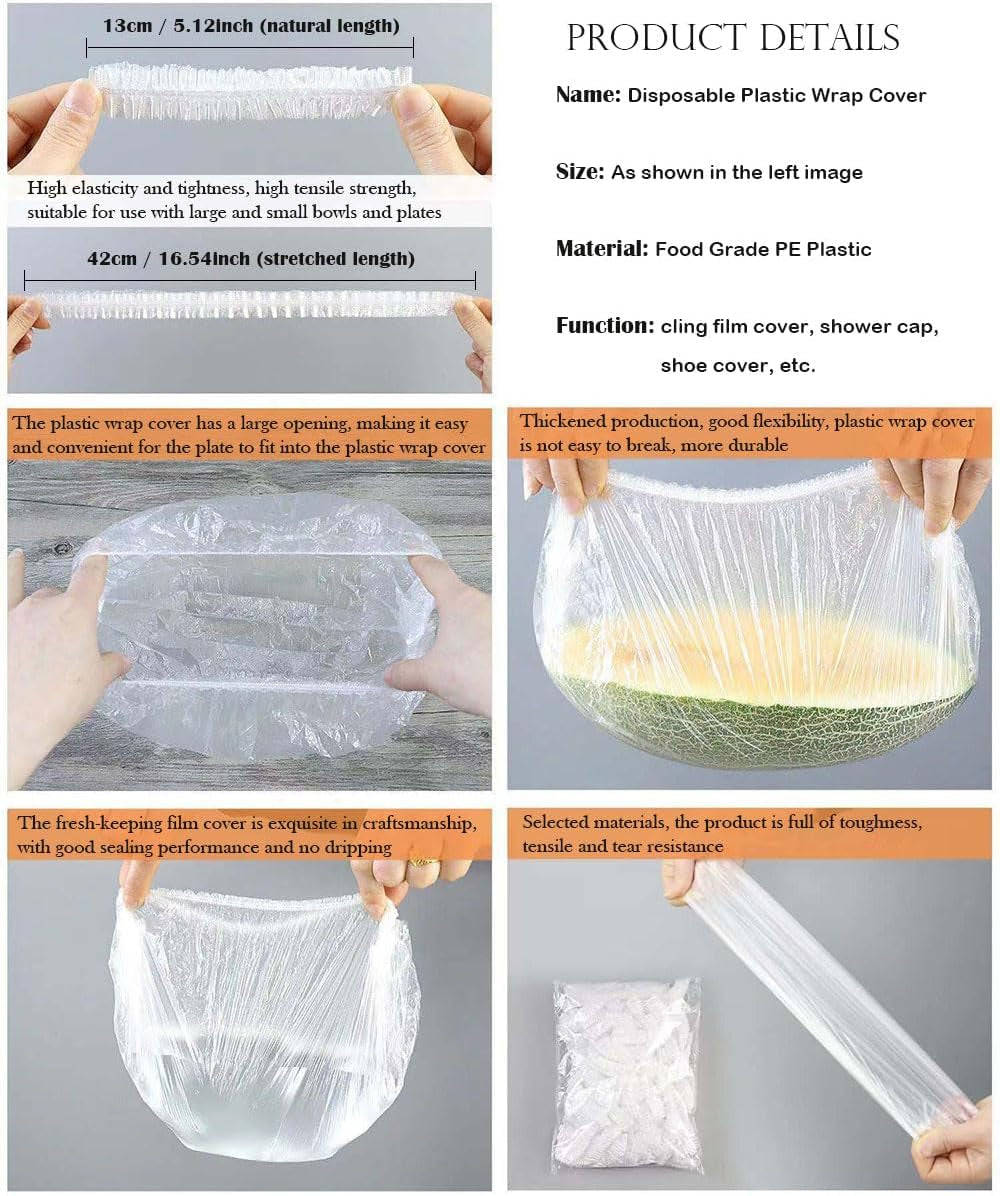 13cm / 5.12inch (natural length)

High elasticity and tightness, high tensile strength, suitable for use with large and small bowls and plates

42cm / 16.54inch (stretched length)

PRODUCT DETAILS

Name: Disposable Plastic Wrap Cover

Size: As shown in the left image

Material: Food Grade PE Plastic

Function: cling film cover, shower cap, shoe cover, etc.

The plastic wrap cover has a large opening, making it easy and convenient for the plate to fit into the plastic wrap cover

Thickened production, good flexibility, plastic wrap cover is not easy to break, more durable

The fresh-keeping film cover is exquisite in craftsmanship, with good sealing performance and no dripping

Selected materials, the product is full of toughness, tensile and tear resistance