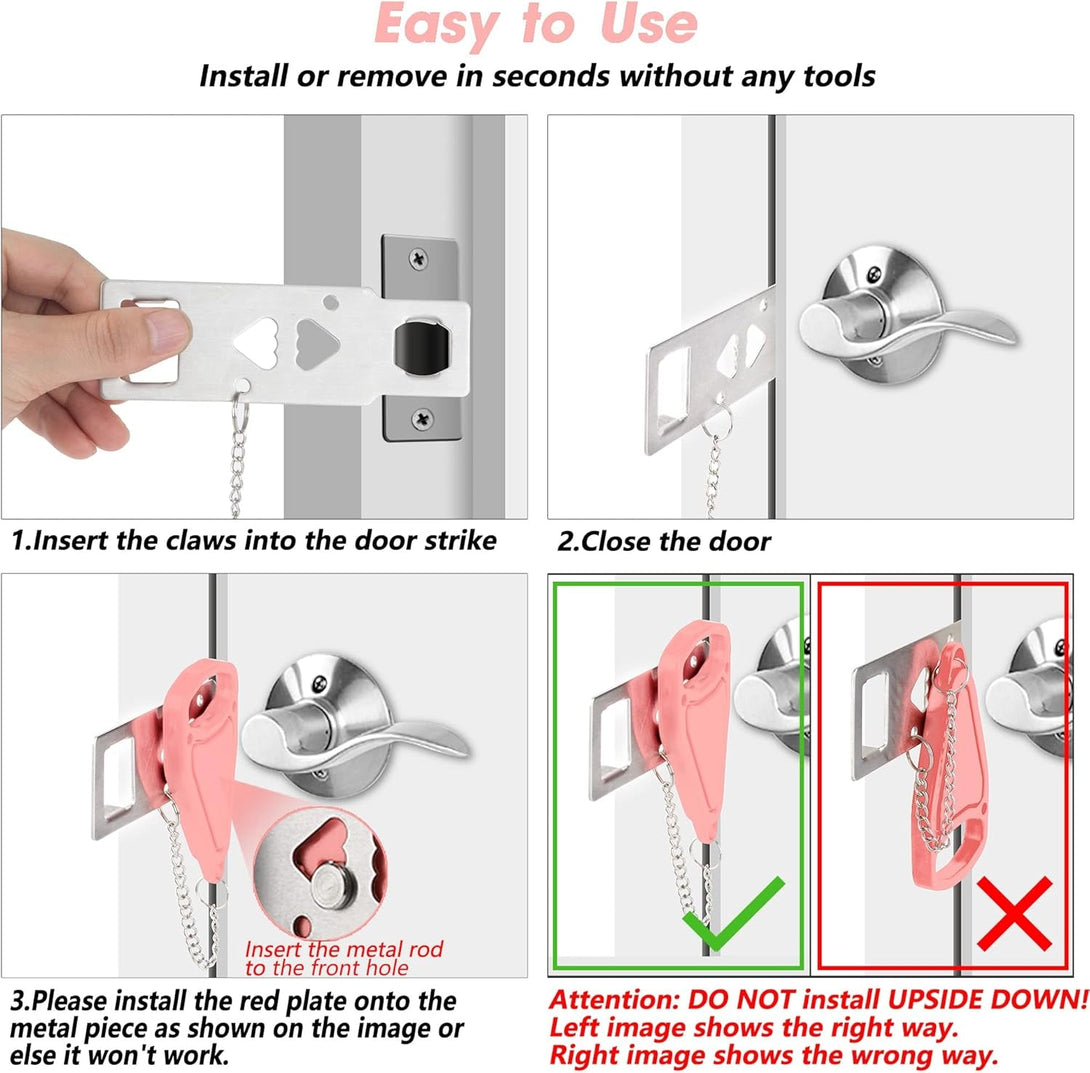 Easy to Use

Install or remove in seconds without any tools

1.Insert the claws into the door strike

2.Close the door

Insert the metal rod to the front hole

3.Please install the red plate onto the metal piece as shown on the image or else it won't work.

Attention: DO NOT install UPSIDE DOWN! Left image shows the right way. Right image shows the wrong way.