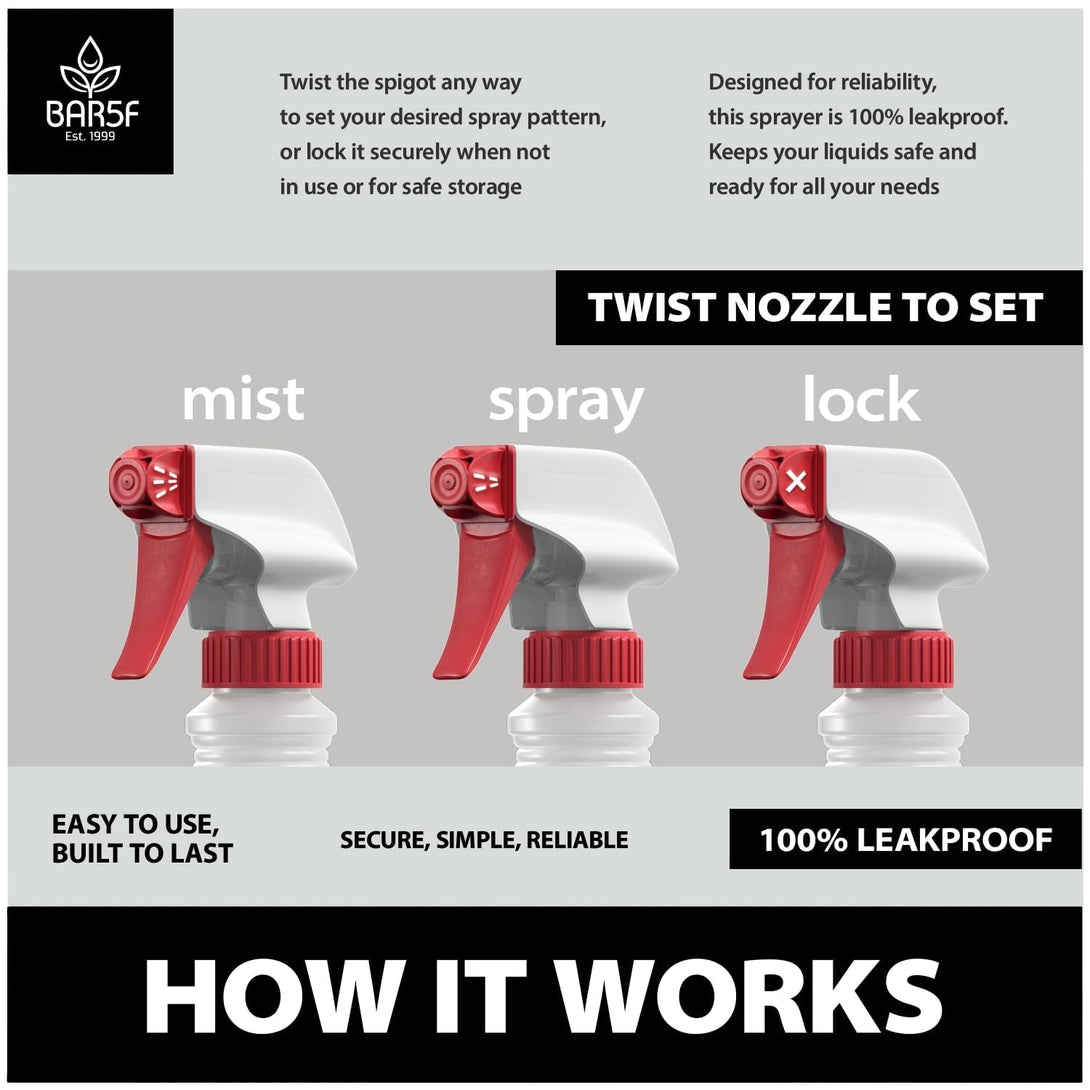 BAR5F
Est. 1999

Twist the spigot any way to set your desired spray pattern, or lock it securely when not in use or for safe storage

Designed for reliability, this sprayer is 100% leakproof. Keeps your liquids safe and ready for all your needs

TWIST NOZZLE TO SET

mist

spray

lock

EASY TO USE, BUILT TO LAST

SECURE, SIMPLE, RELIABLE

100% LEAKPROOF

HOW IT WORKS