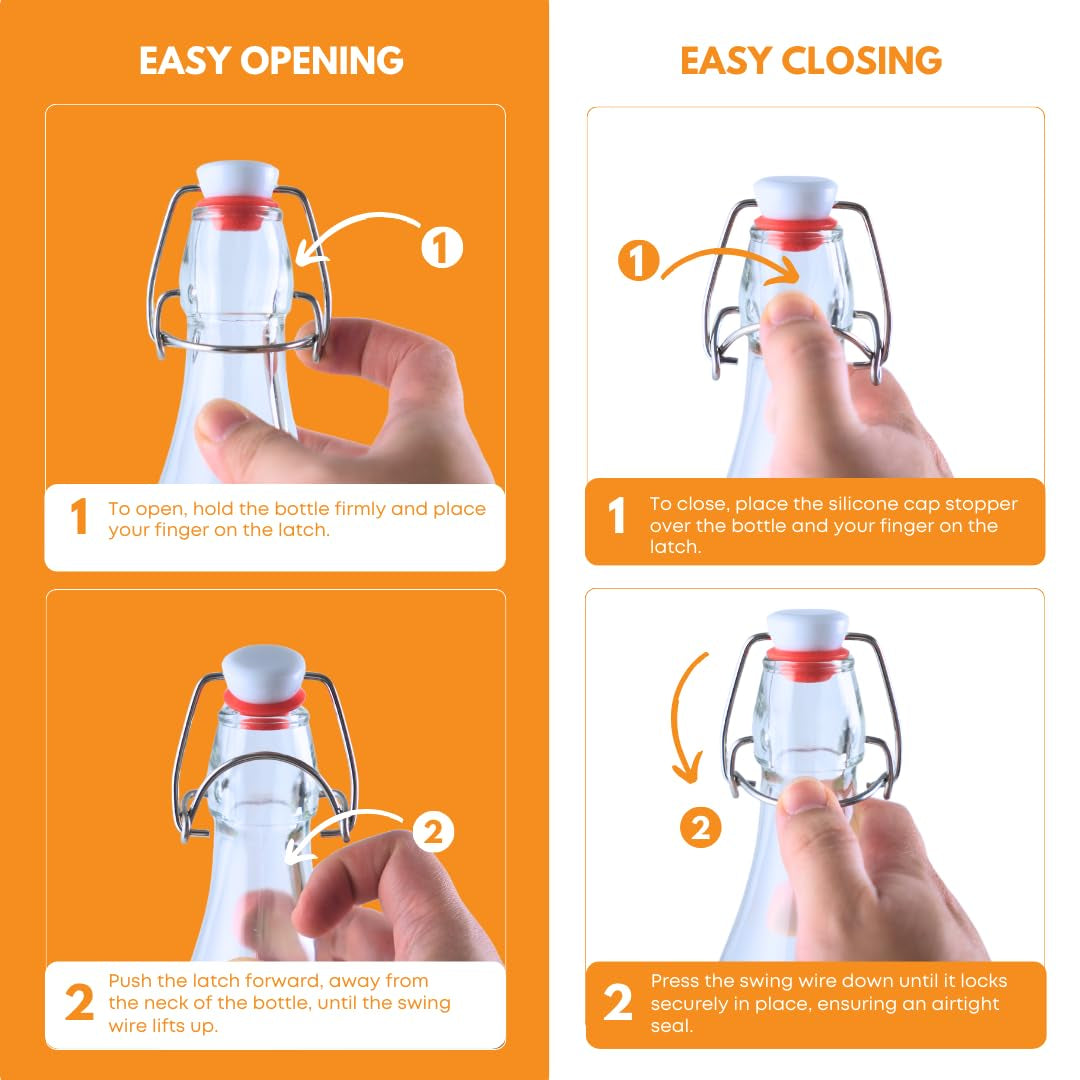 EASY OPENING

1

1 To open, hold the bottle firmly and place your finger on the latch.

2

2 Push the latch forward, away from the neck of the bottle, until the swing wire lifts up.

EASY CLOSING

1

1 To close, place the silicone cap stopper over the bottle and your finger on the latch.

2

2 Press the swing wire down until it locks securely in place, ensuring an airtight seal.