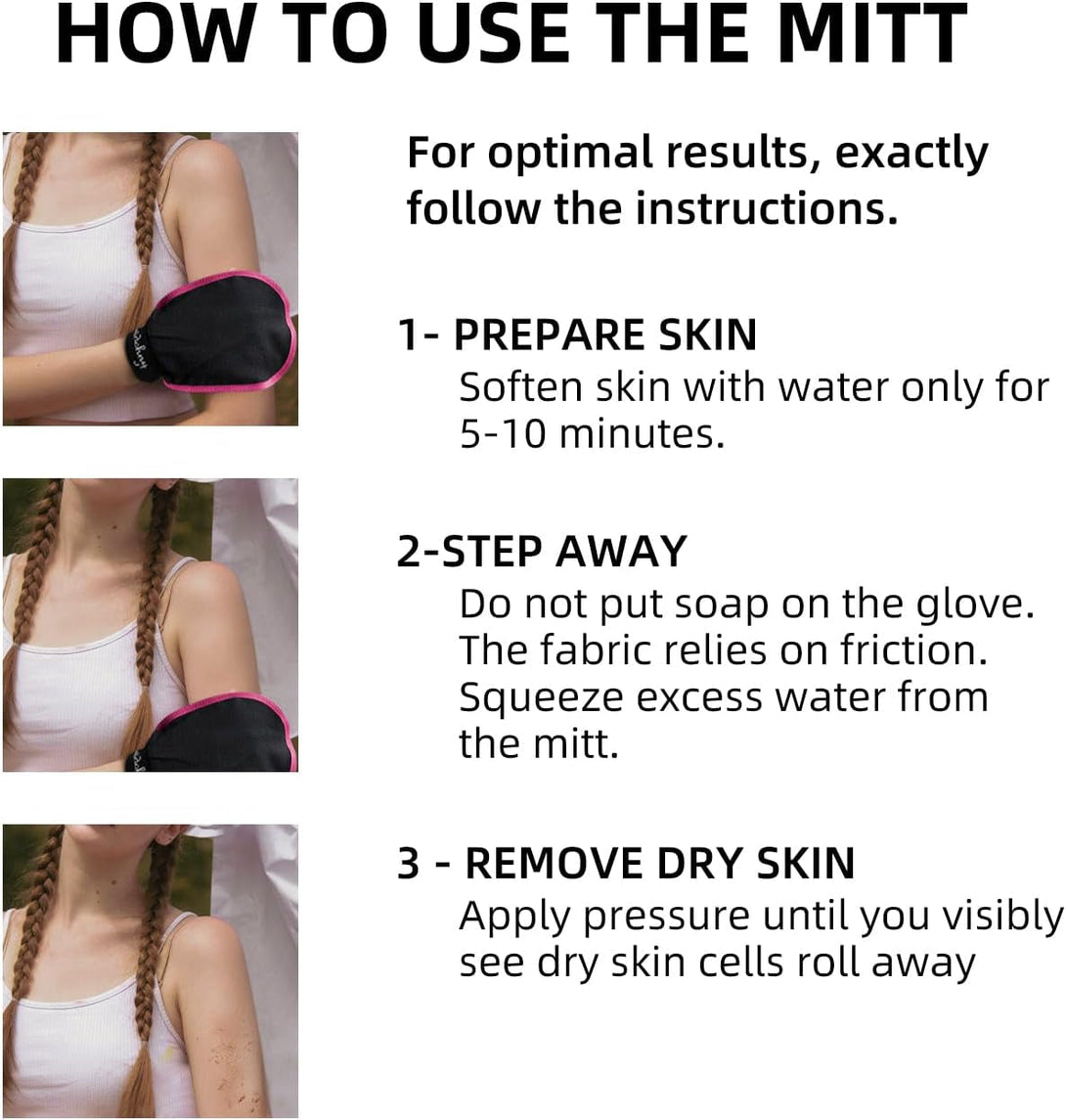 HOW TO USE THE MITT

For optimal results, exactly follow the instructions.

1- PREPARE SKIN
Soften skin with water only for 5-10 minutes.

2-STEP AWAY
Do not put soap on the glove. The fabric relies on friction. Squeeze excess water from the mitt.

3 - REMOVE DRY SKIN
Apply pressure until you visibly see dry skin cells roll away