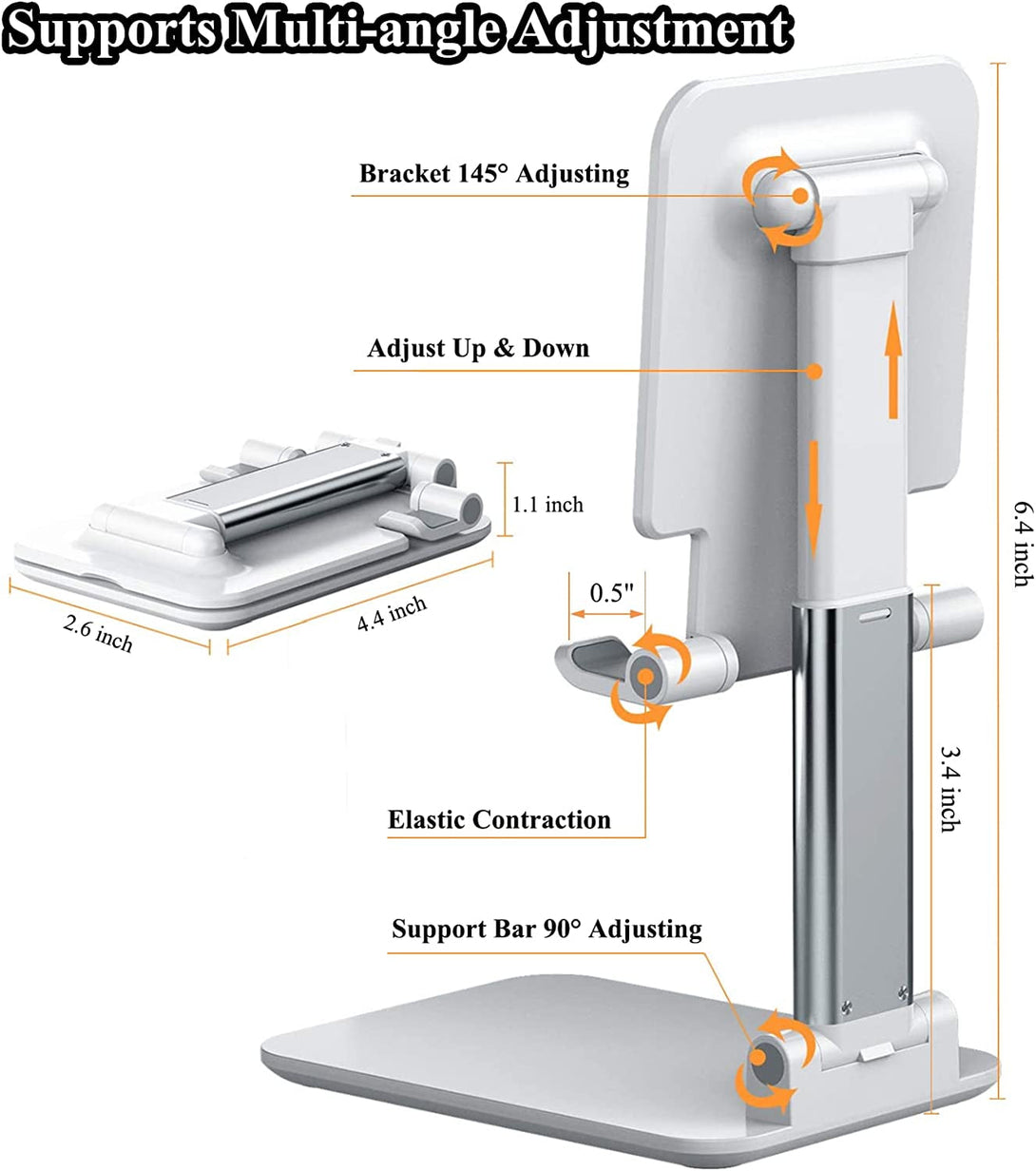 Supports Multi-angle Adjustment

Bracket 145° Adjusting

Adjust Up & Down

1.1 inch

2.6 inch

4.4 inch

0.5"

6.4 inch

3.4 inch

Elastic Contraction

Support Bar 90° Adjusting