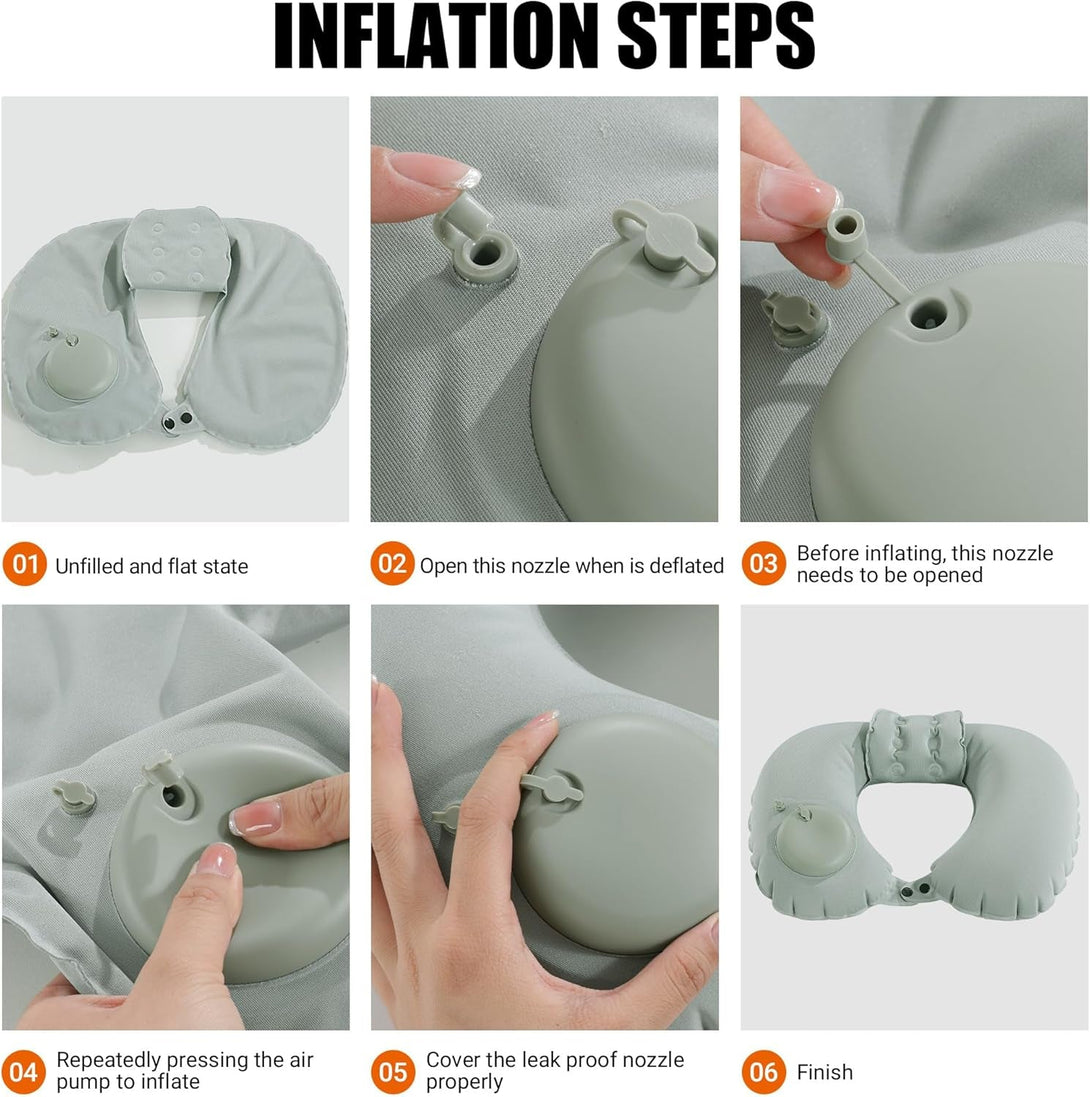 INFLATION STEPS

01 Unfilled and flat state

02 Open this nozzle when is deflated

03 Before inflating, this nozzle needs to be opened

04 Repeatedly pressing the air pump to inflate

05 Cover the leak proof nozzle properly

06 Finish