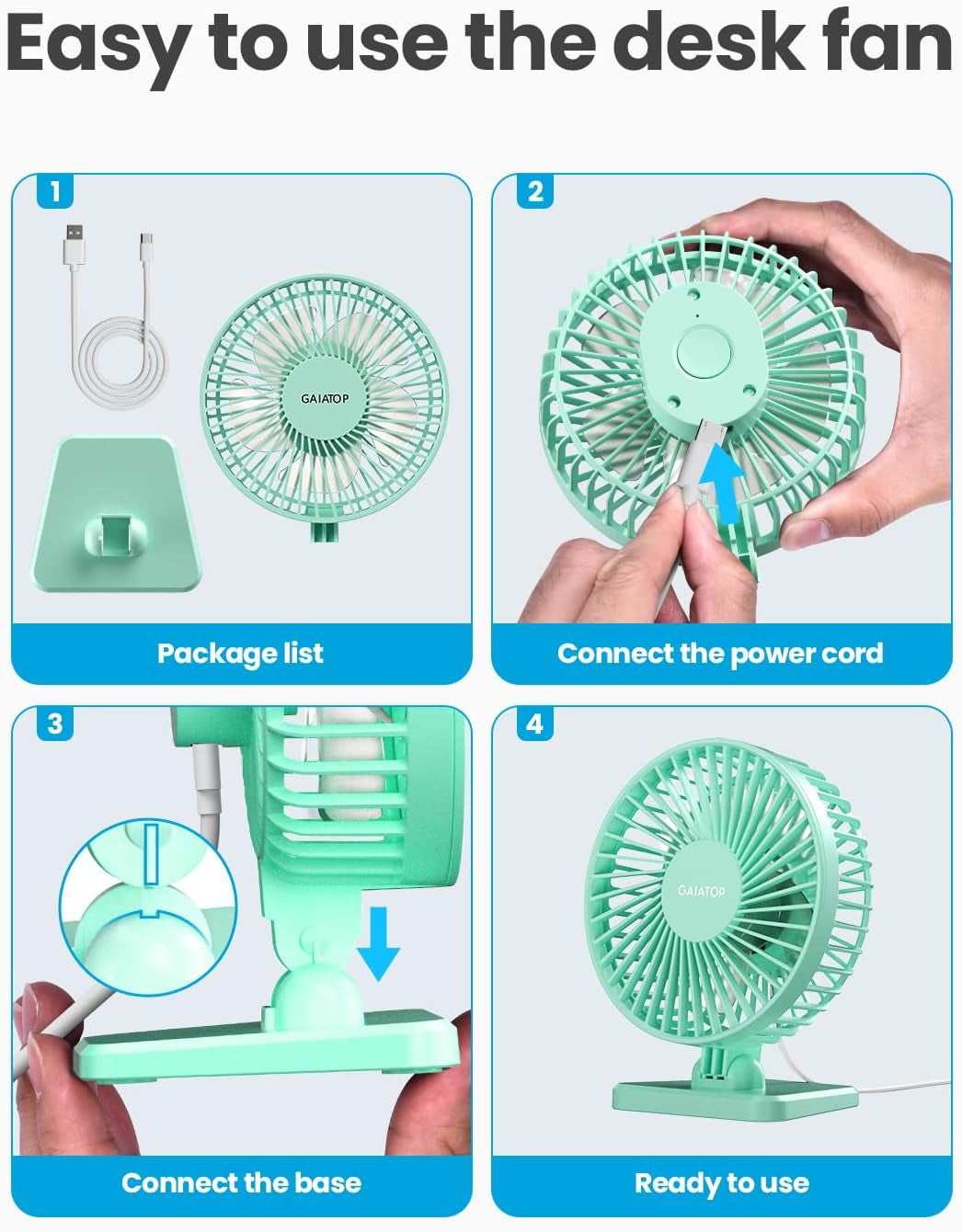 Easy to use the desk fan

1

GAIATOP

Package list

2

Connect the power cord

3

Connect the base

4

GAIATOP

Ready to use