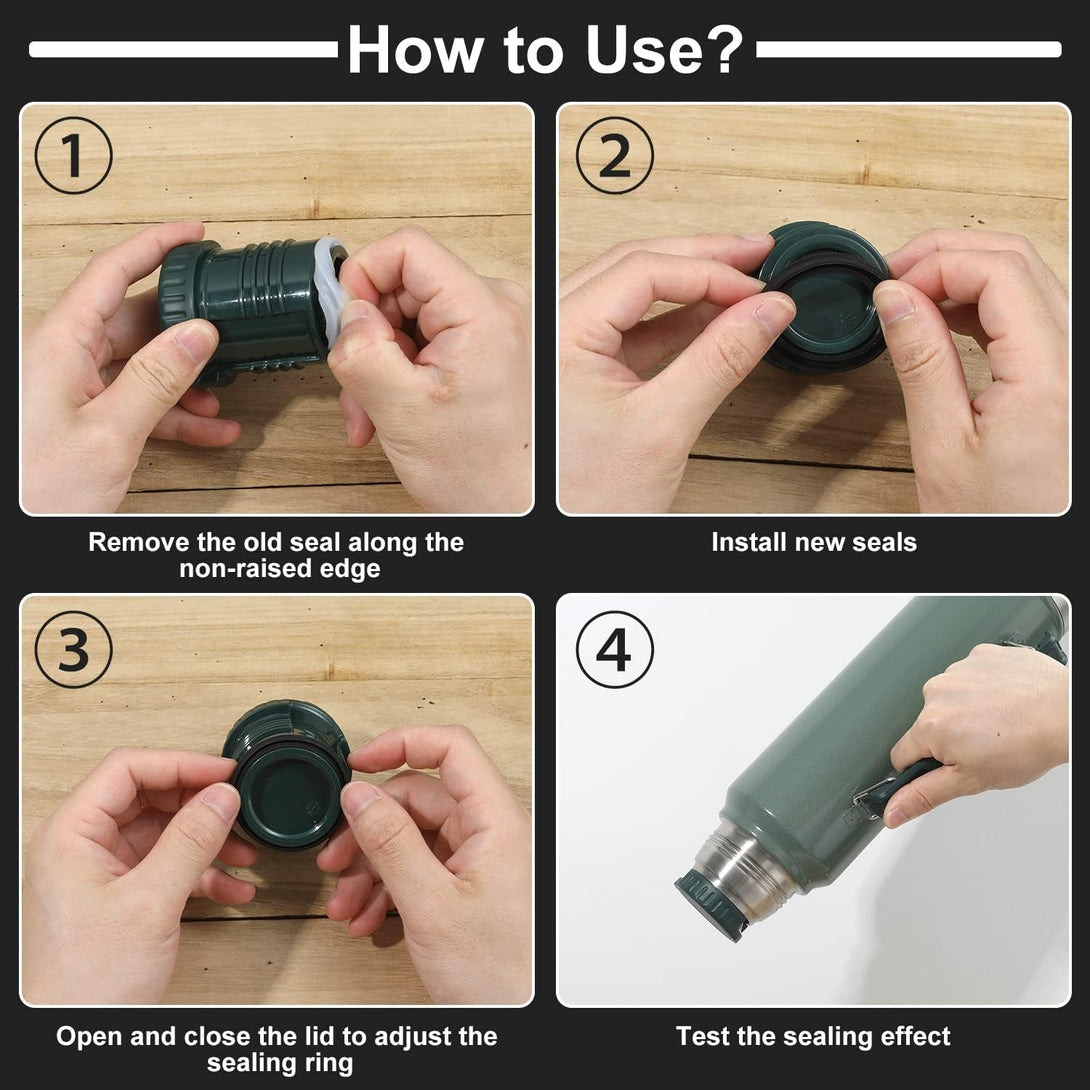 How to Use?

1

Remove the old seal along the non-raised edge

2

Install new seals

3

Open and close the lid to adjust the sealing ring

4

Test the sealing effect