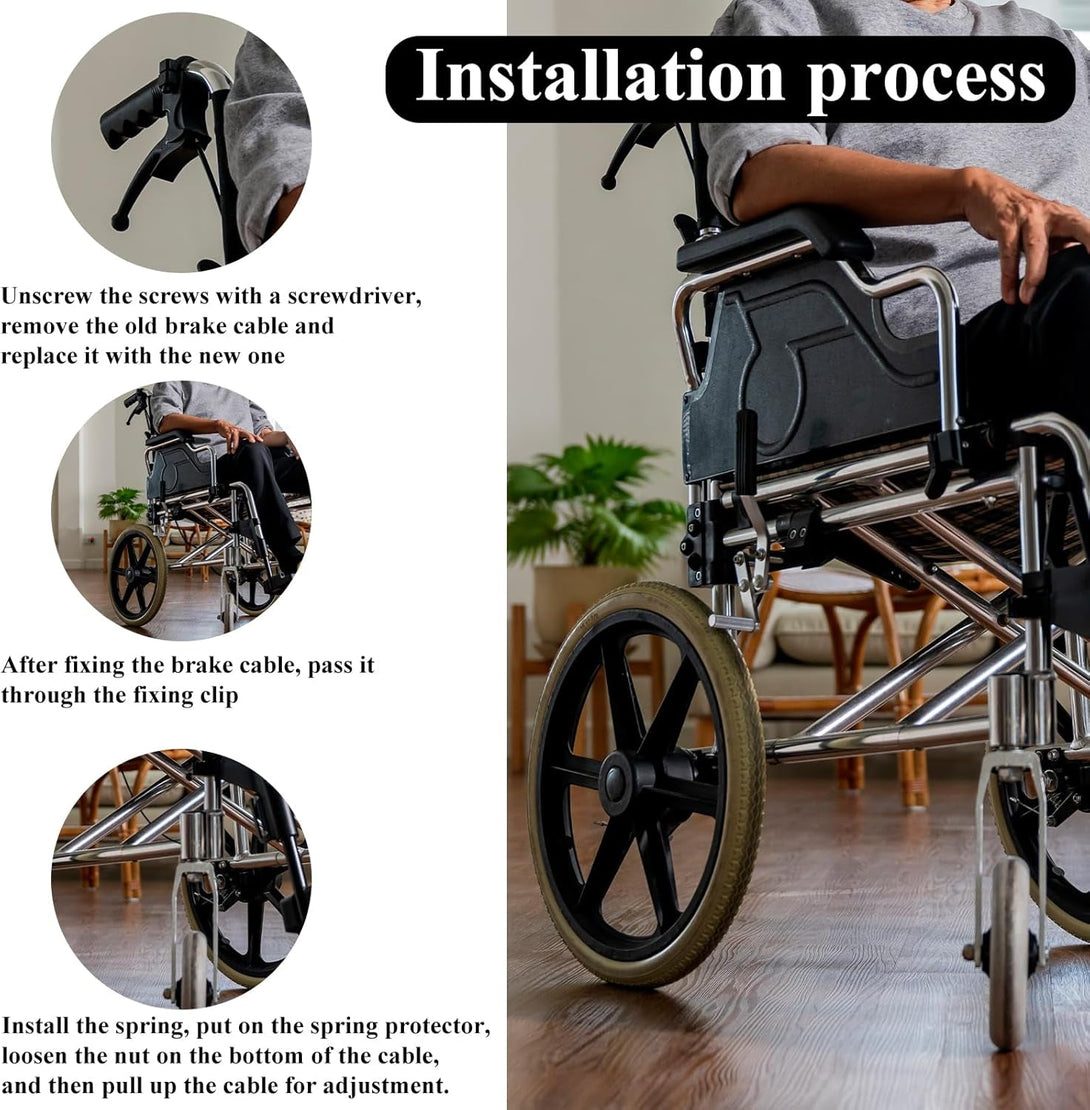 Installation process

Unscrew the screws with a screwdriver, remove the old brake cable and replace it with the new one

After fixing the brake cable, pass it through the fixing clip

Install the spring, put on the spring protector, loosen the nut on the bottom of the cable, and then pull up the cable for adjustment.