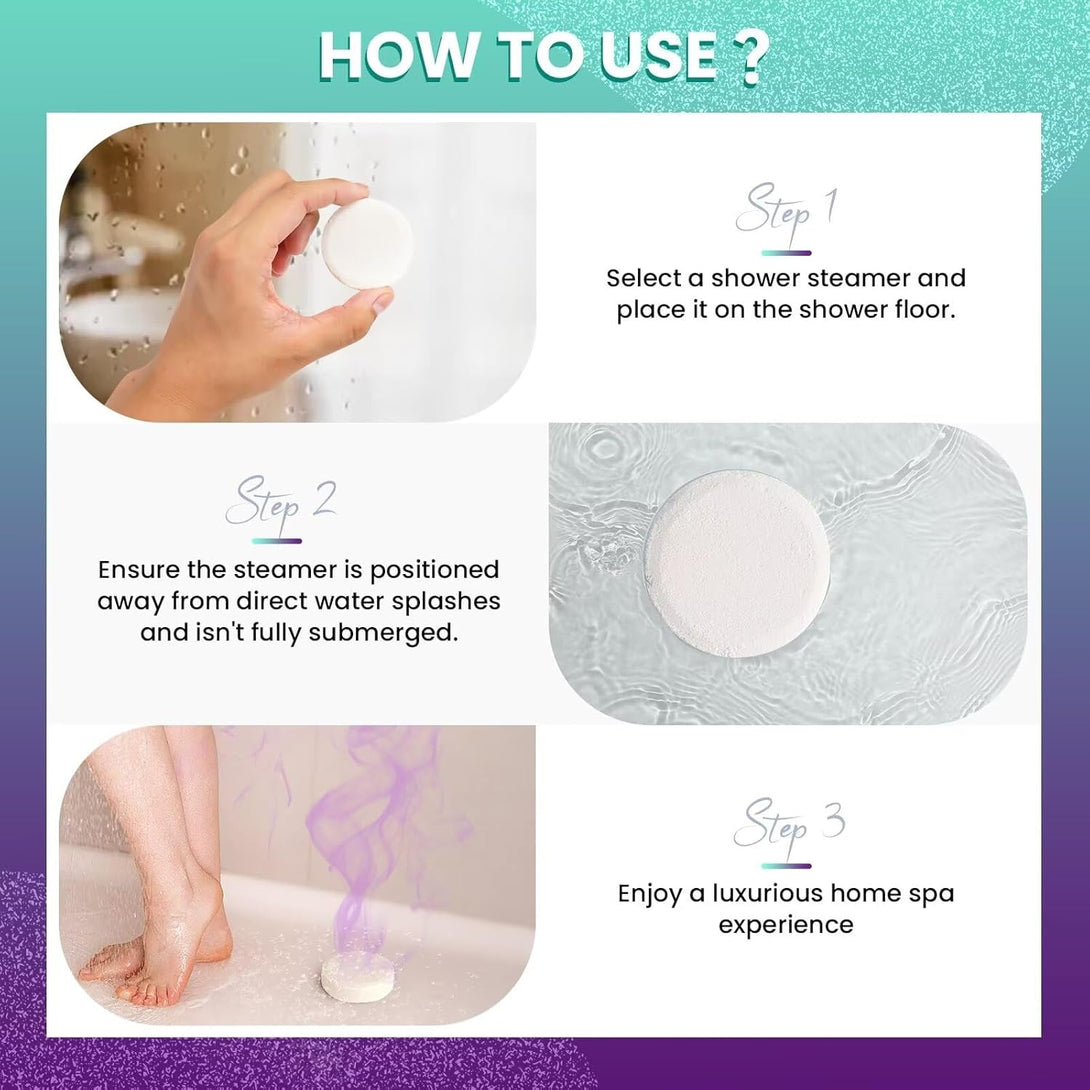 HOW TO USE ?

Step 1

Select a shower steamer and place it on the shower floor.

Step 2

Ensure the steamer is positioned away from direct water splashes and isn't fully submerged.

Step 3

Enjoy a luxurious home spa experience