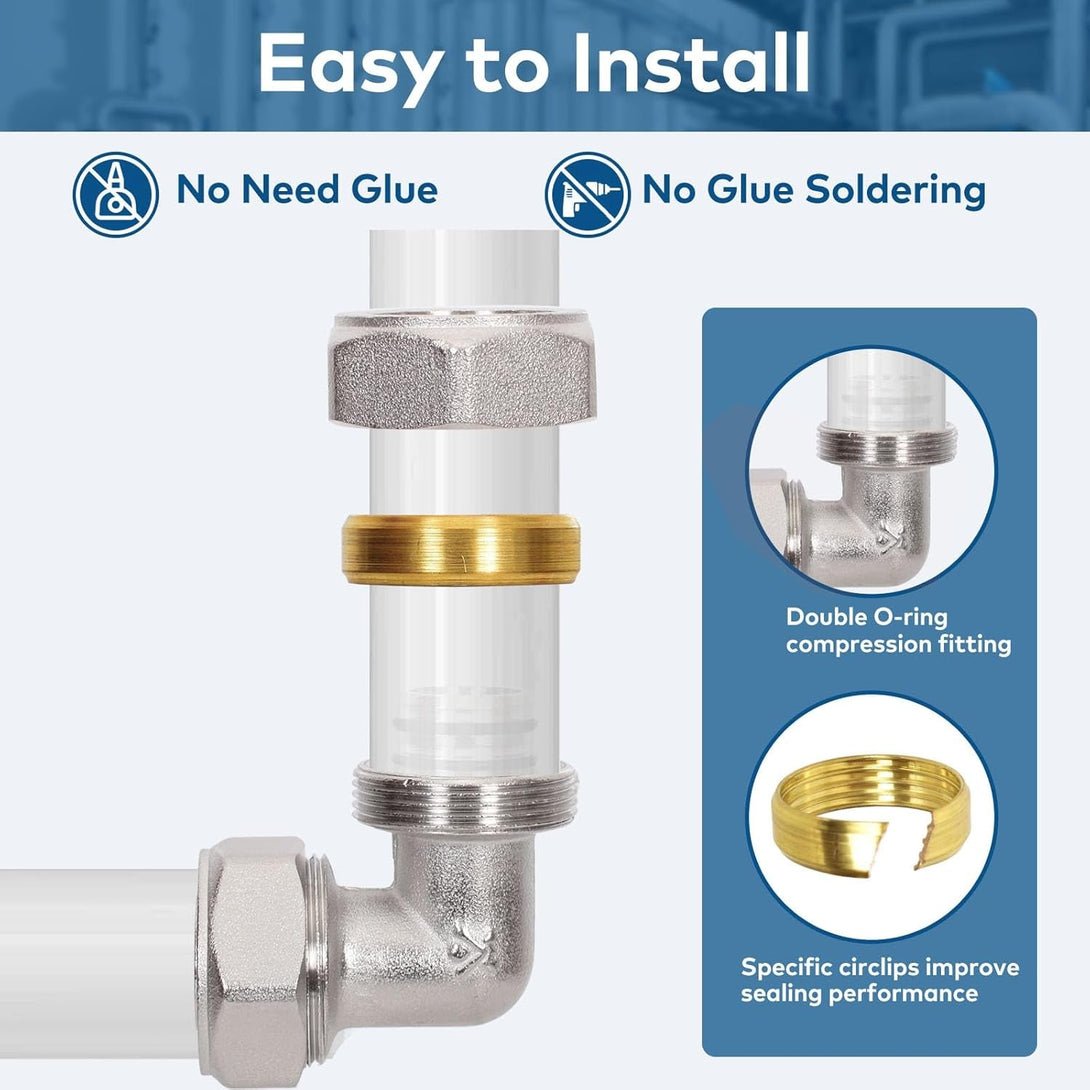 Easy to Install

No Need Glue

No Glue Soldering

Double O-ring compression fitting

Specific circlips improve sealing performance