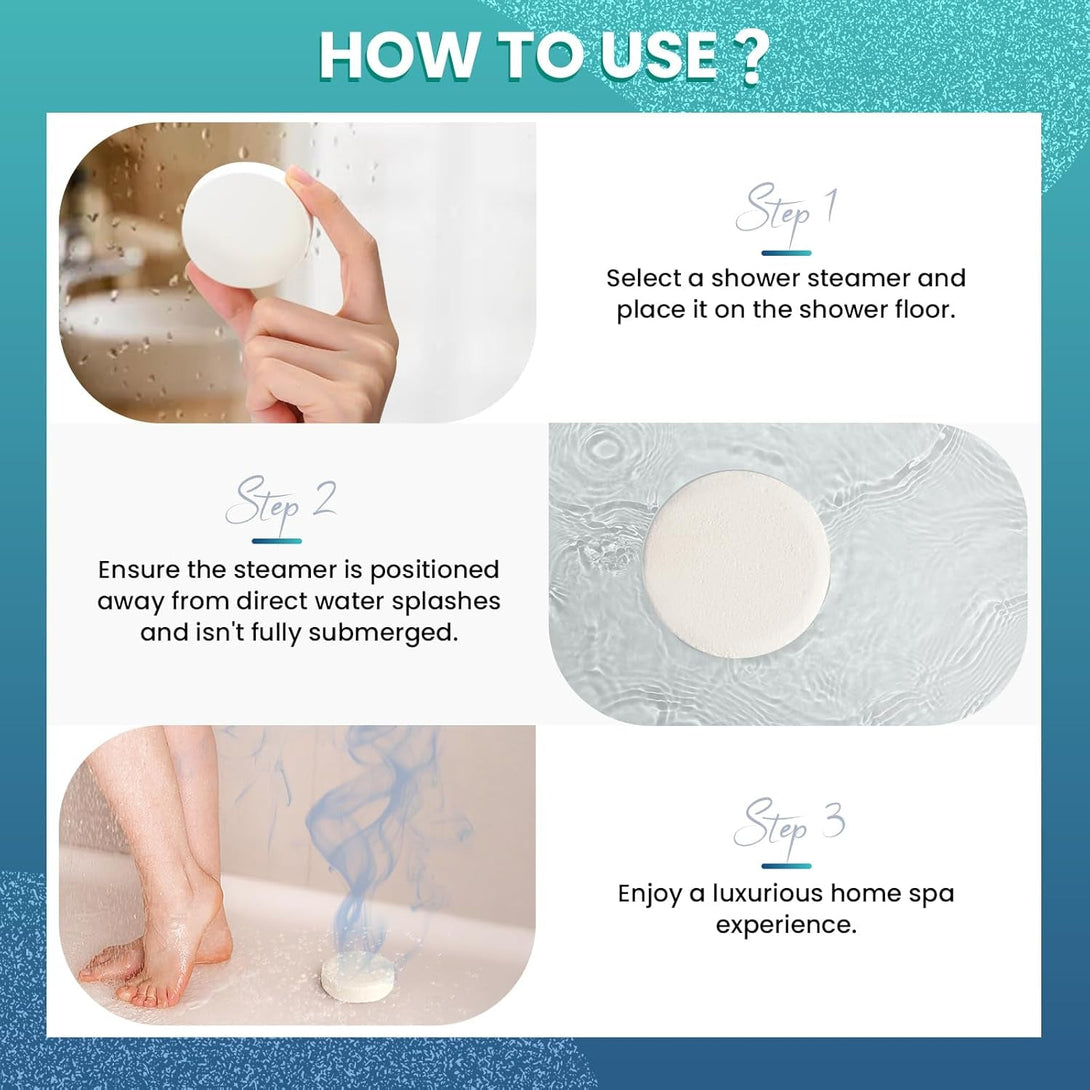 HOW TO USE ?

Step 1

Select a shower steamer and place it on the shower floor.

Step 2

Ensure the steamer is positioned away from direct water splashes and isn't fully submerged.

Step 3

Enjoy a luxurious home spa experience.