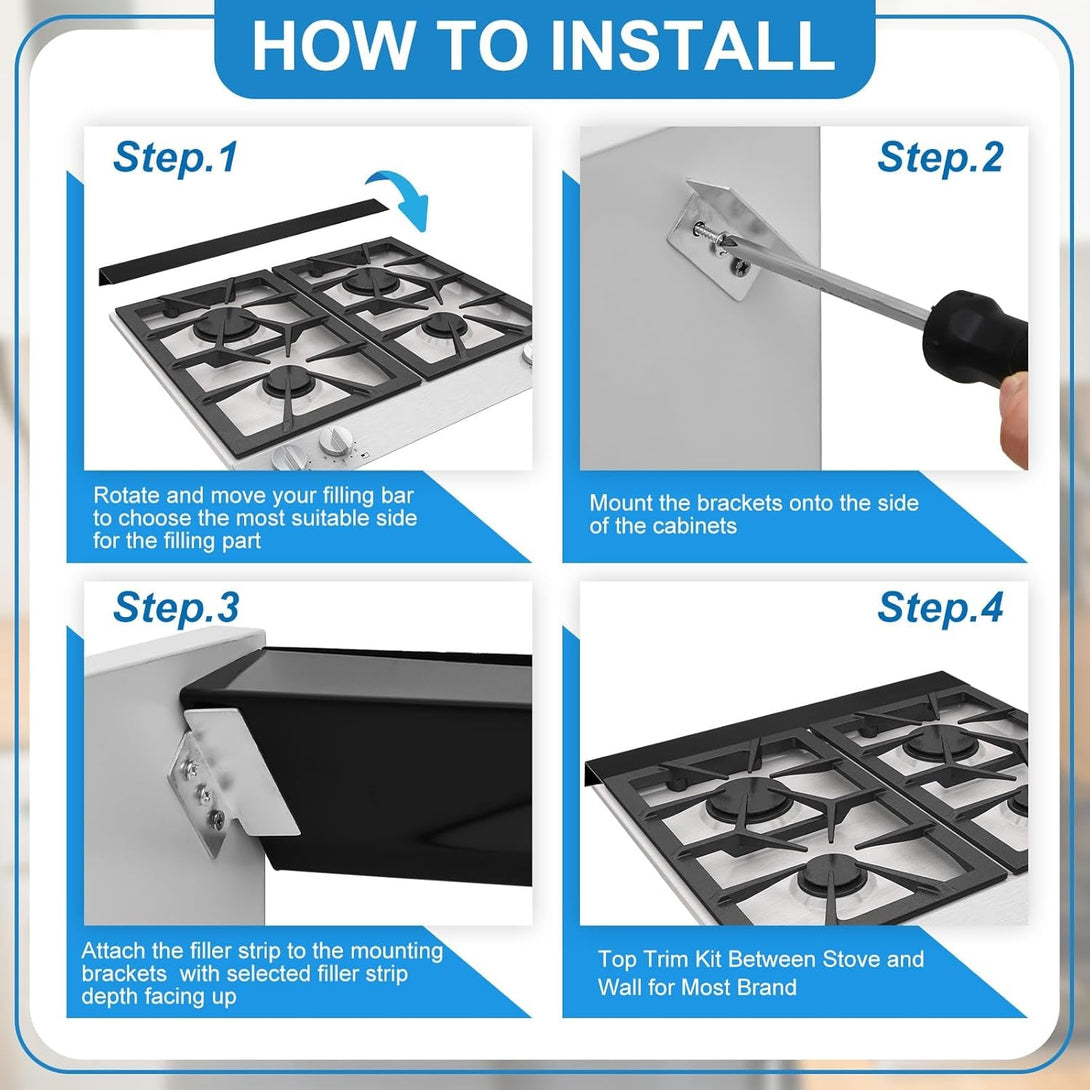 HOW TO INSTALL

Step.1

Rotate and move your filling bar to choose the most suitable side for the filling part

Step.2

Mount the brackets onto the side of the cabinets

Step.3

Attach the filler strip to the mounting brackets with selected filler strip depth facing up

Step.4

Top Trim Kit Between Stove and Wall for Most Brand